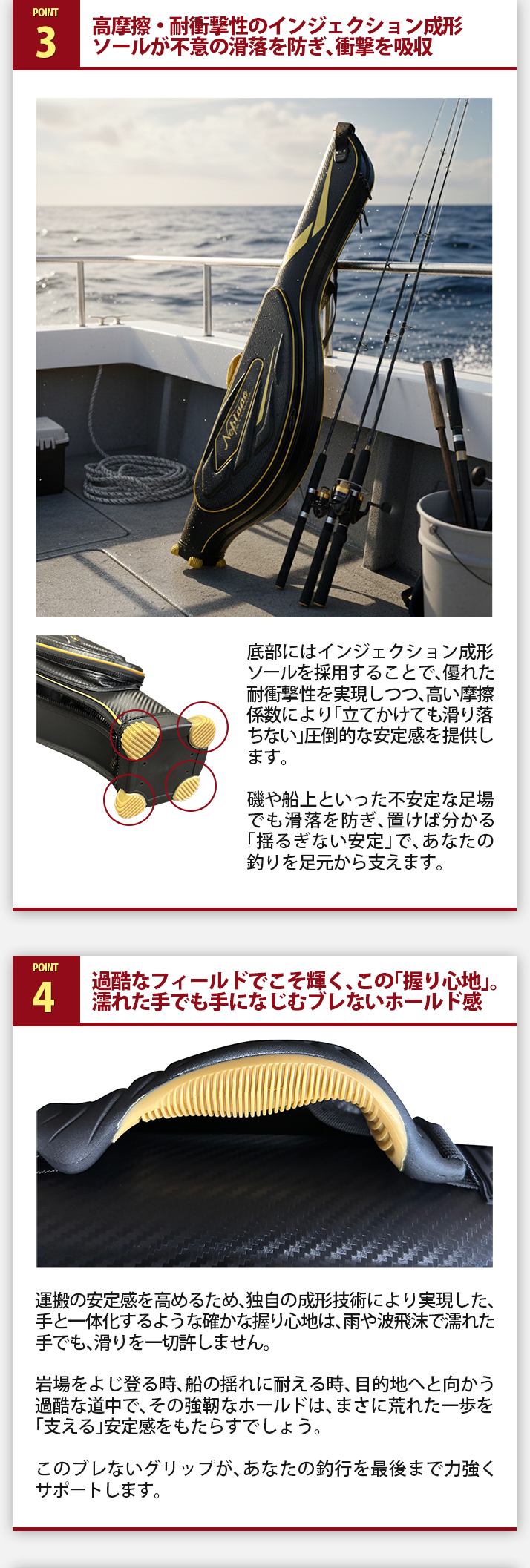 POINT
3
高摩擦・耐衝撃性のインジェクション成形ソールが不意の滑落を防ぎ、衝撃を吸収

Neptune

底部にはインジェクション成形ソールを採用することで、優れた耐衝撃性を実現しつつ、高い摩擦係数により「立てかけても滑り落ちない」圧倒的な安定感を提供します。

磯や船上といった不安定な足場でも滑落を防ぎ、置けば分かる「揺るぎない安定」で、あなたの釣りを足元から支えます。

POINT
4
過酷なフィールドでこそ輝く、この「握り心地」。濡れた手でも手になじむブレないホールド感

運搬の安定感を高めるため、独自の成形技術により実現した、手と一体化するような確かな握り心地は、雨や波飛沫で濡れた手でも、滑りを一切許しません。

岩場をよじ登る時、船の揺れに耐える時、目的地へと向かう過酷な道中で、その強靭なホールドは、まさに荒れた一歩を「支える」安定感をもたらすでしょう。

このブレないグリップが、あなたの釣行を最後まで力強くサポートします。