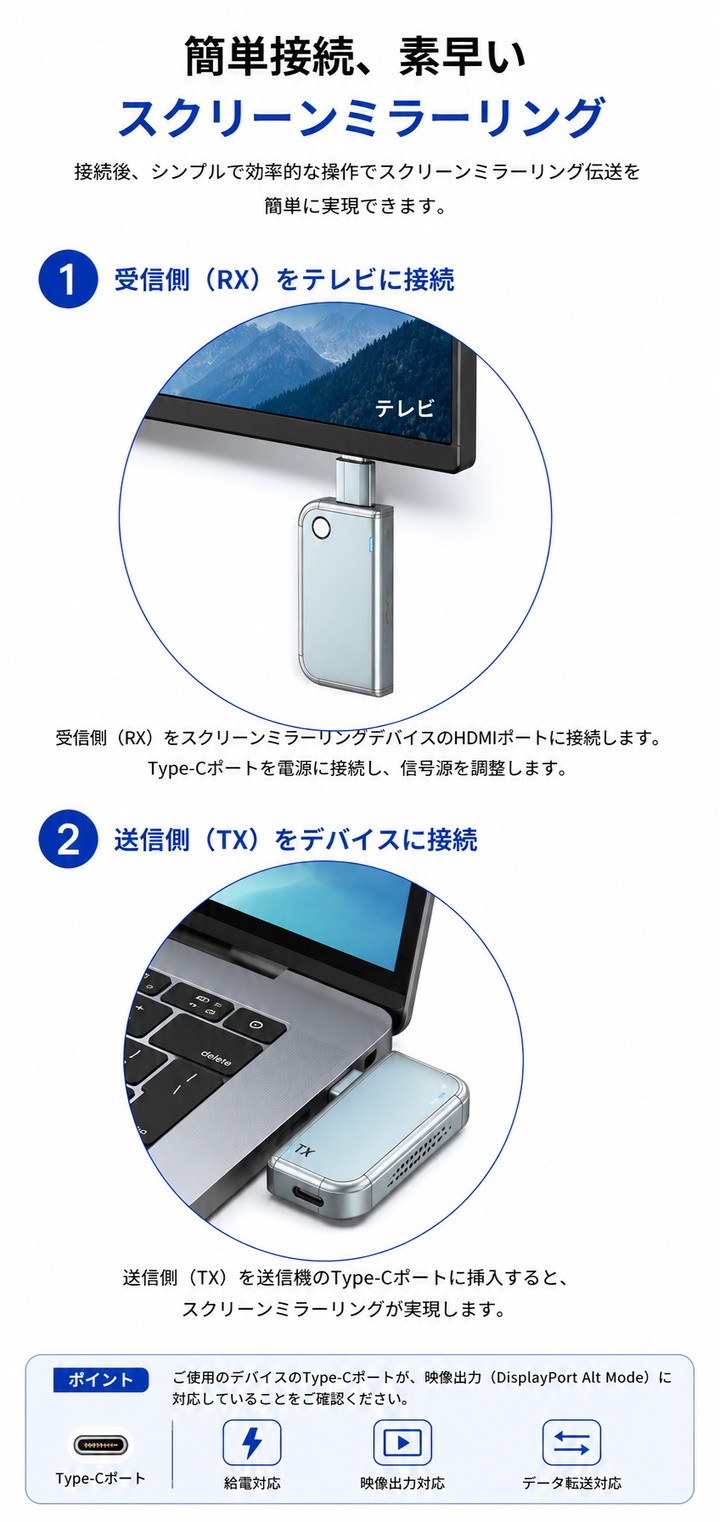 簡単接続、素早い
スクリーンミラーリング

接続後、シンプルで効率的な操作でスクリーンミラーリング伝送を簡単に実現できます。

1 受信側（RX）をテレビに接続

テレビ

受信側（RX）をスクリーンミラーリングデバイスのHDMIポートに接続します。Type-Cポートを電源に接続し、信号源を調整します。

2 送信側（TX）をデバイスに接続

delete

TX

送信側（TX）を送信機のType-Cポートに挿入すると、スクリーンミラーリングが実現します。

ポイント　ご使用のデバイスのType-Cポートが、映像出力（DisplayPort Alt Mode）に対応していることをご確認ください。

Type-Cポート　給電対応　映像出力対応　データ転送対応