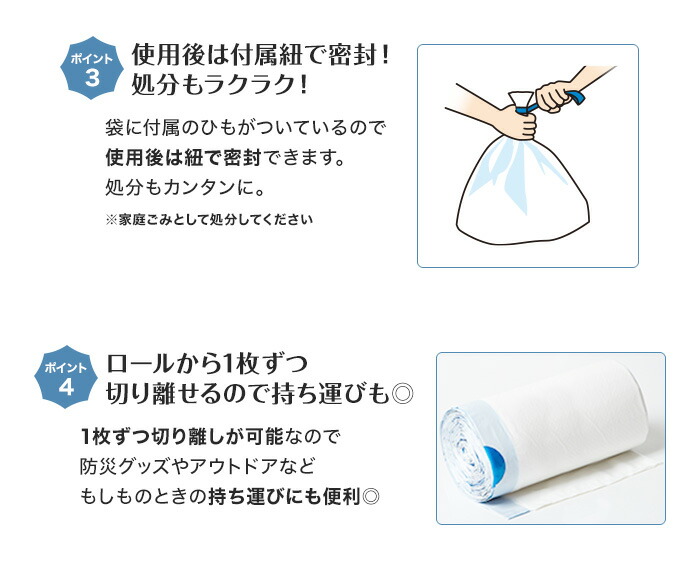 ポイント
3
使用後は付属紐で密封！
処分もラクラク！

袋に付属のひもがついているので
使用後は紐で密封できます。
処分もカンタンに。

※家庭ごみとして処分してください

ポイント
4
ロールから1枚ずつ
切り離せるので持ち運びも◎

1枚ずつ切り離しが可能なので
防災グッズやアウトドアなど
もしものときの持ち運びにも便利◎