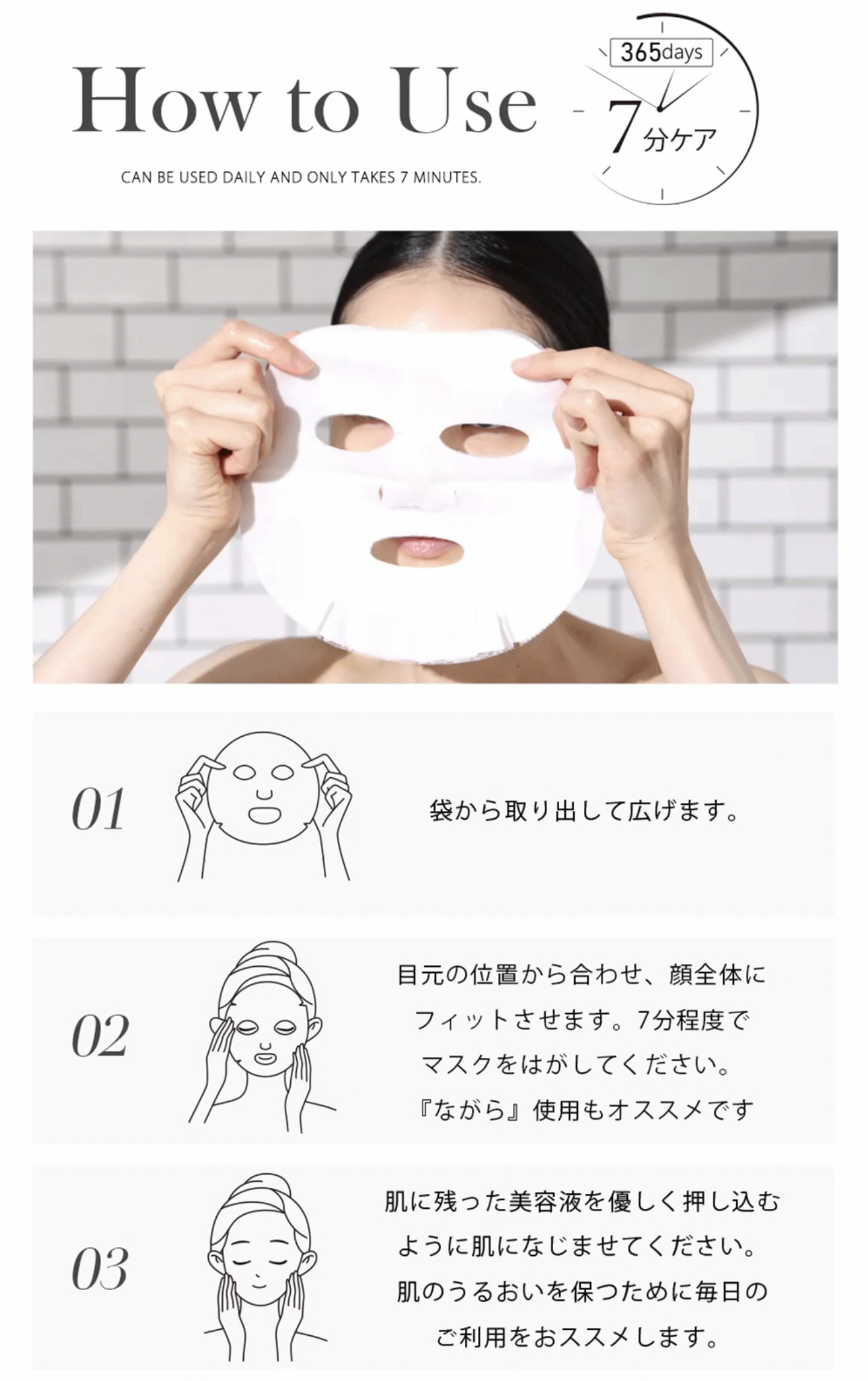 How to Use

CAN BE USED DAILY AND ONLY TAKES 7 MINUTES.

365days
7分ケア

01
袋から取り出して広げます。

02
目元の位置から合わせ、顔全体にフィットさせます。7分程度でマスクをはがしてください。『ながら』使用もオススメです

03
肌に残った美容液を優しく押し込むように肌になじませてください。肌のうるおいを保つために毎日のご利用をおススメします。