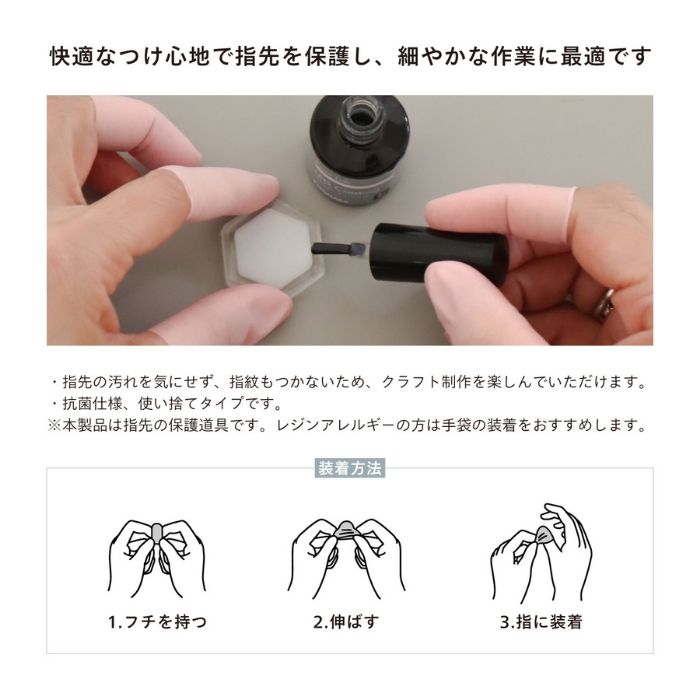 快適なつけ心地で指先を保護し、細やかな作業に最適です

・指先の汚れを気にせず、指紋もつかないため、クラフト制作を楽しんでいただけます。
・抗菌仕様、使い捨てタイプです。
※本製品は指先の保護道具です。レジンアレルギーの方は手袋の装着をおすすめします。

装着方法

1.フチを持つ

2.伸ばす

3.指に装着