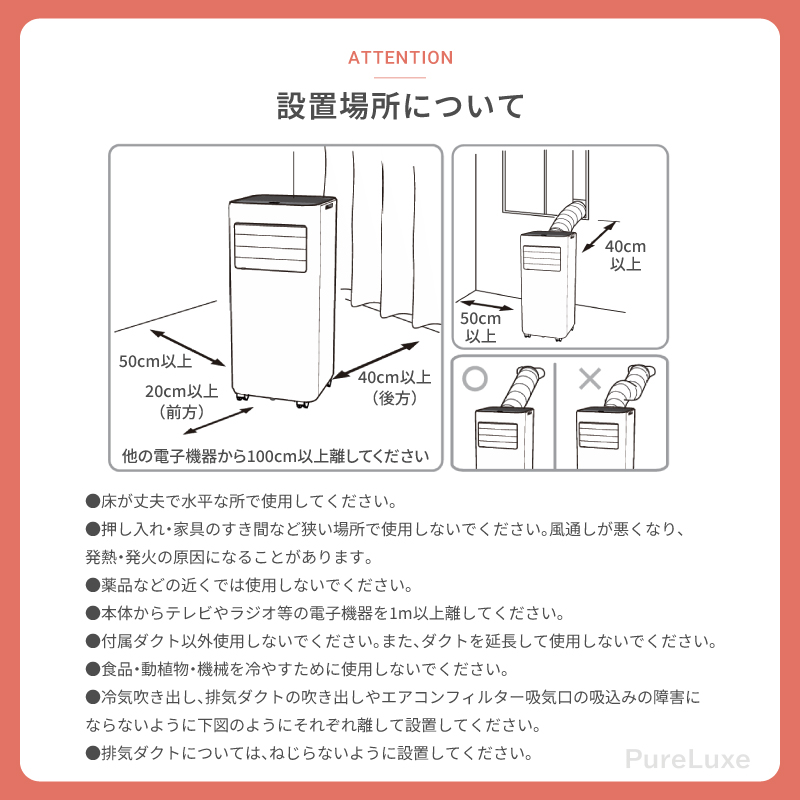 ATTENTION

設置場所について

50cm以上

20cm以上
（前方）

40cm以上
（後方）

他の電子機器から100cm以上離してください

40cm
以上

50cm
以上

○

×

●床が丈夫で水平な所で使用してください。
●押し入れ・家具のすき間など狭い場所で使用しないでください。風通しが悪くなり、発熱・発火の原因になることがあります。
●薬品などの近くでは使用しないでください。
●本体からテレビやラジオ等の電子機器を1m以上離してください。
●付属ダクト以外使用しないでください。また、ダクトを延長して使用しないでください。
●食品・動植物・機械を冷やすために使用しないでください。
●冷気吹き出し、排気ダクトの吹き出しやエアコンフィルター吸気口の吸込みの障害にならないように下図のようにそれぞれ離して設置してください。
●排気ダクトについては、ねじらないように設置してください。

PureLuxe