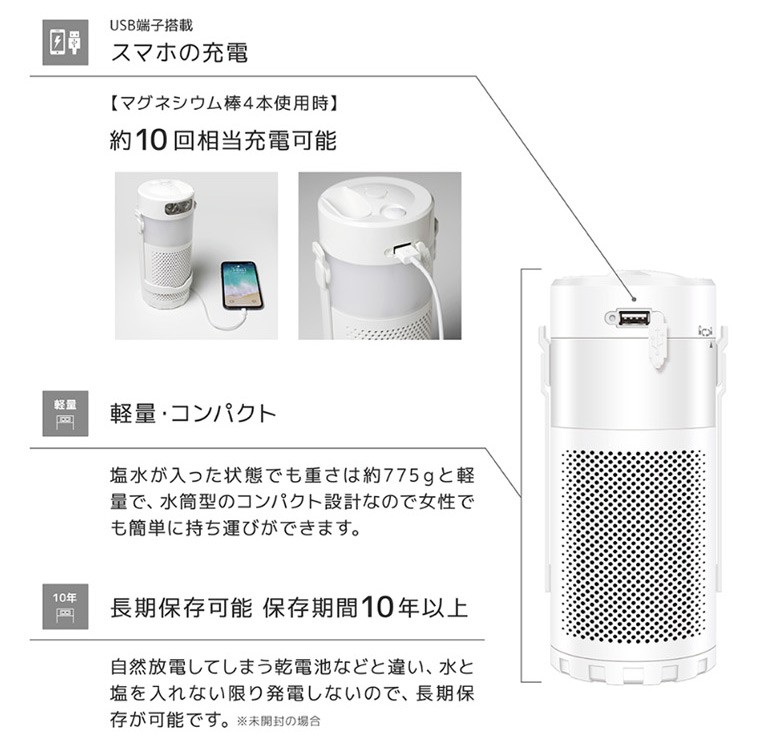 USB端子搭載
スマホの充電

【マグネシウム棒4本使用時】
約10回相当充電可能

軽量
軽量・コンパクト

塩水が入った状態でも重さは約775gと軽量で、水筒型のコンパクト設計なので女性でも簡単に持ち運びができます。

10年
長期保存可能 保存期間10年以上

自然放電してしまう乾電池などと違い、水と塩を入れない限り発電しないので、長期保存が可能です。※未開封の場合