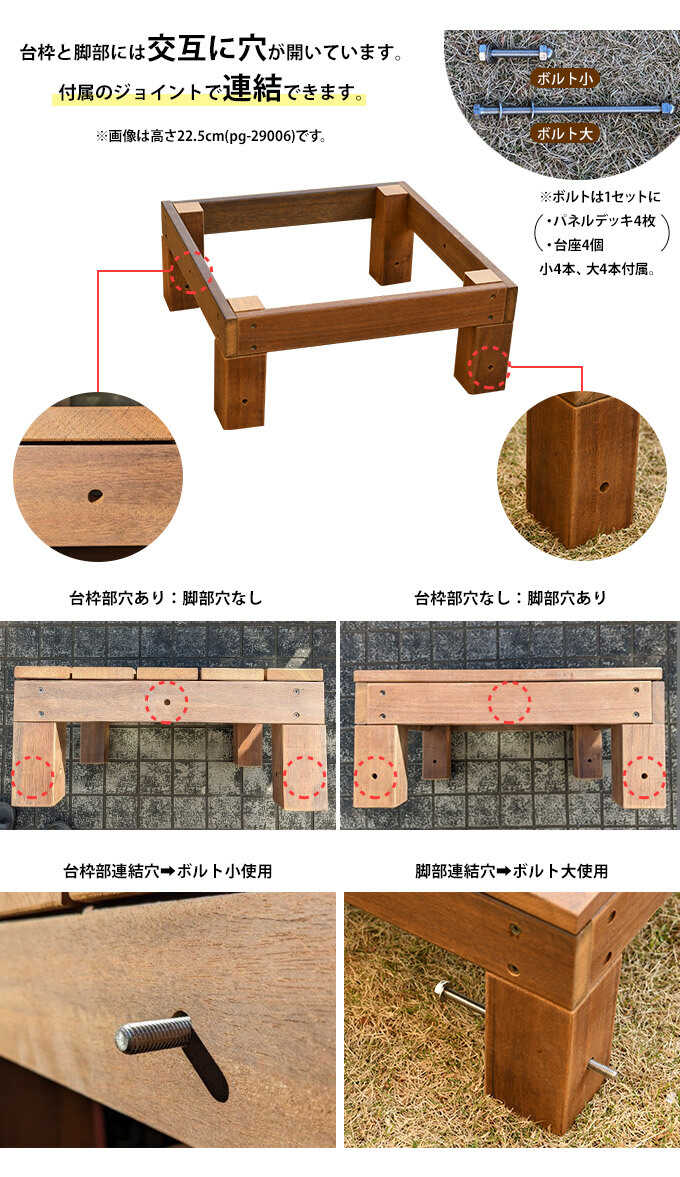 台枠と脚部には交互に穴が開いています。
付属のジョイントで連結できます。

※画像は高さ22.5cm(pg-29006)です。

ボルト小
ボルト大

※ボルトは1セットに
・パネルデッキ4枚
・台座4個
小4本、大4本付属。

台枠部穴あり：脚部穴なし

台枠部穴なし：脚部穴あり

台枠部連結穴➡ボルト小使用

脚部連結穴➡ボルト大使用