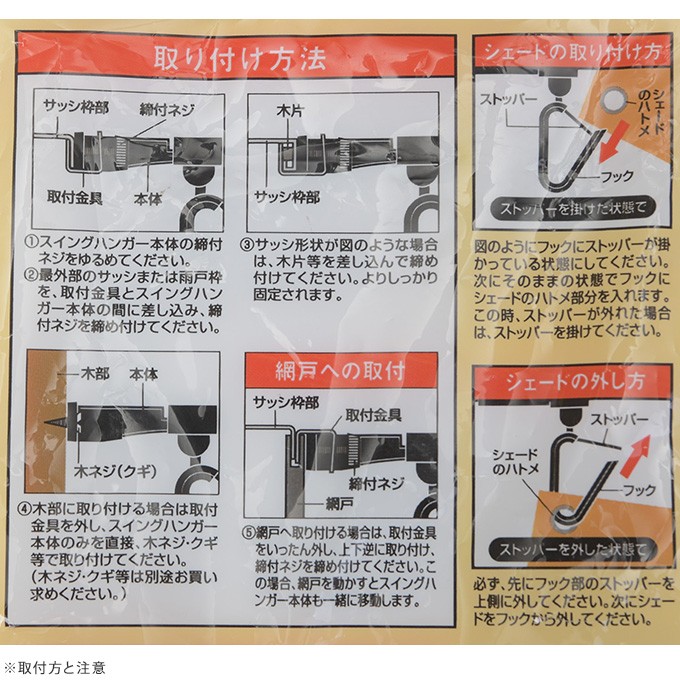 取り付け方法

サッシ枠部
締付ネジ
取付金具
本体

①スイングハンガー本体の締付ネジをゆるめてください。
②最外部のサッシまたは雨戸枠を、取付金具とスイングハンガー本体の間に差し込み、締付ネジを締め付けてください。

木片
サッシ枠部

③サッシ形状が図のような場合は、木片等を差し込んで締め付けてください。よりしっかり固定されます。

木部
本体
木ネジ(クギ)

④木部に取り付ける場合は取付金具を外し、スイングハンガー本体のみを直接、木ネジ・クギ等で取り付けてください。
(木ネジ・クギ等は別途お買い求めください。)

網戸への取付

サッシ枠部
取付金具
締付ネジ
網戸

⑤網戸へ取り付ける場合は、取付金具をいったん外し、上下逆に取り付け、締付ネジを締め付けてください。この場合、網戸を動かすとスイングハンガー本体も一緒に移動します。

シェードの取り付け方

ストッパー
シェードのハトメ
フック
ストッパーを掛けた状態で

図のようにフックにストッパーが掛かっている状態にしてください。次にそのままの状態でフックにシェードのハトメ部分を入れます。この時、ストッパーが外れた場合は、ストッパーを掛けてください。

シェードの外し方

ストッパー
シェードのハトメ
フック
ストッパーを外した状態で

必ず、先にフック部のストッパーを上側に外してください。次にシェードをフックから外してください。

※取付方と注意