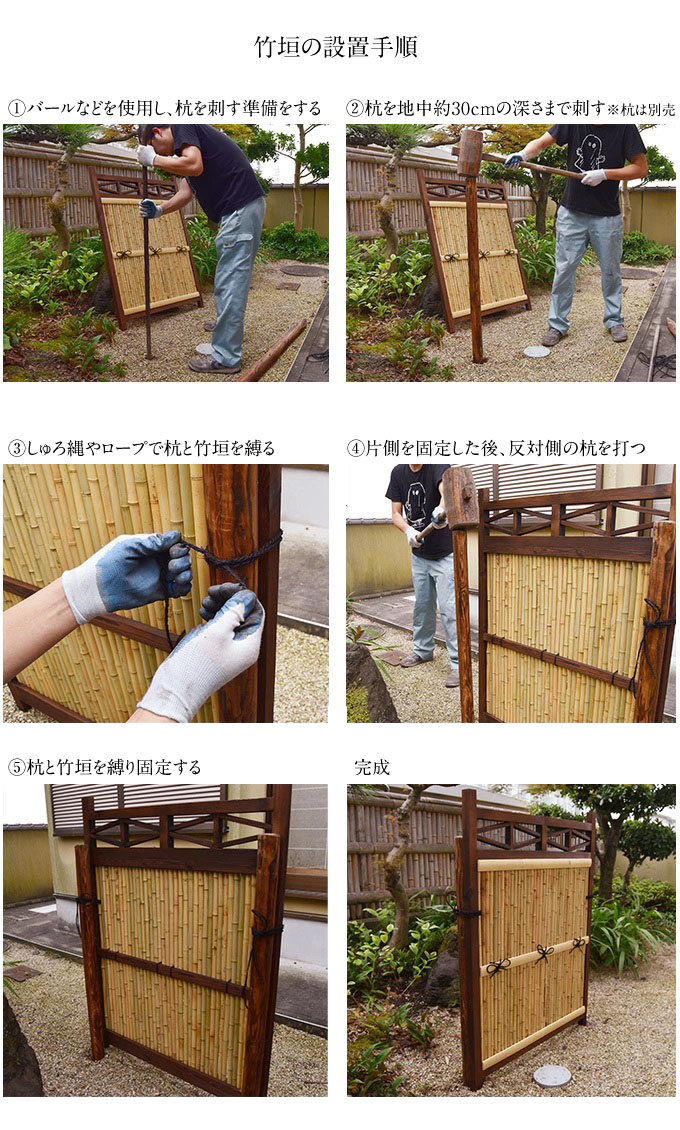 竹垣の設置手順

①バールなどを使用し、杭を刺す準備をする

②杭を地中約30cmの深さまで刺す※杭は別売

③しゅろ縄やロープで杭と竹垣を縛る

④片側を固定した後、反対側の杭を打つ

⑤杭と竹垣を縛り固定する

完成