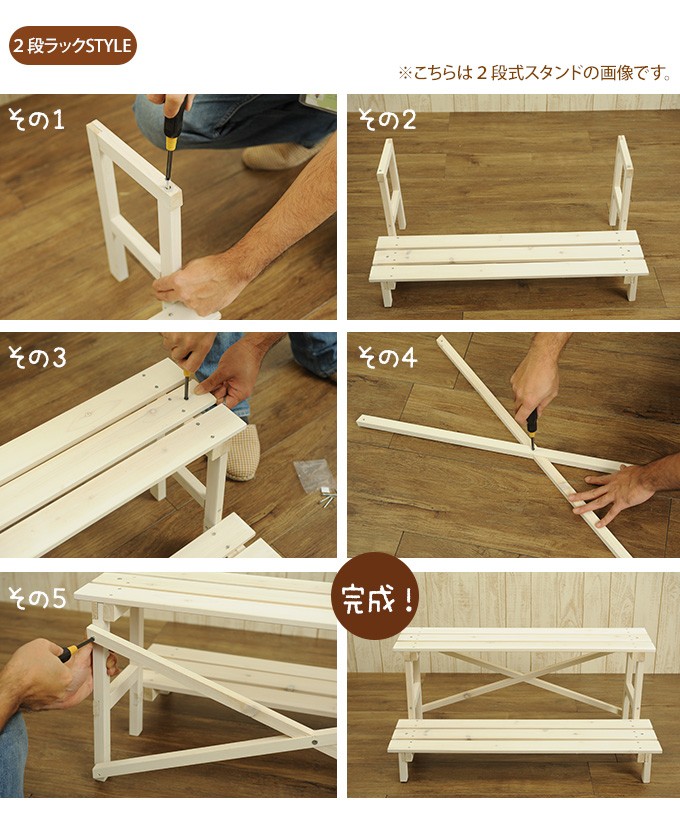 ２段ラックSTYLE

※こちらは２段式スタンドの画像です。

その1

その2

その3

その4

その5

完成！