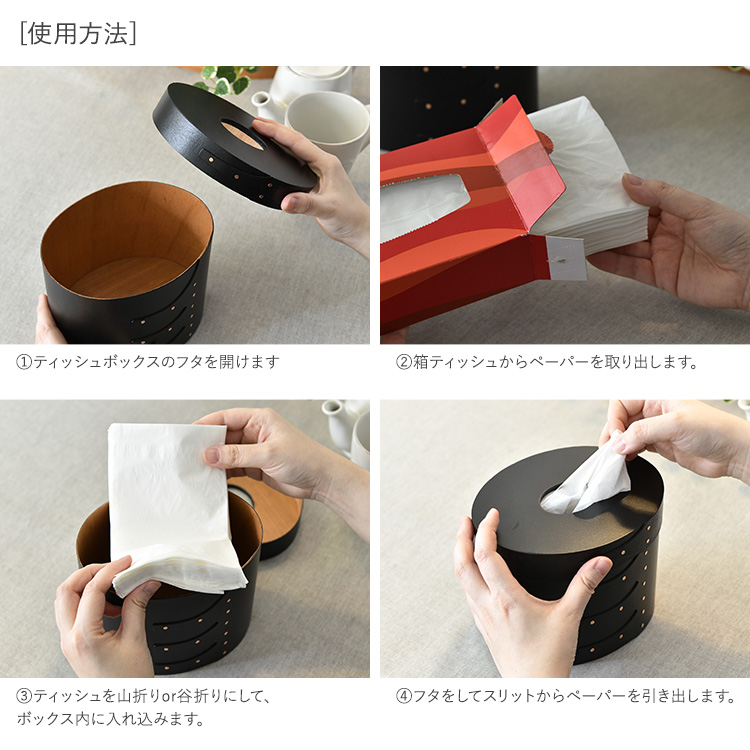 [使用方法]

①ティッシュボックスのフタを開けます

②箱ティッシュからペーパーを取り出します。

③ティッシュを山折りor谷折りにして、ボックス内に入れ込みます。

④フタをしてスリットからペーパーを引き出します。