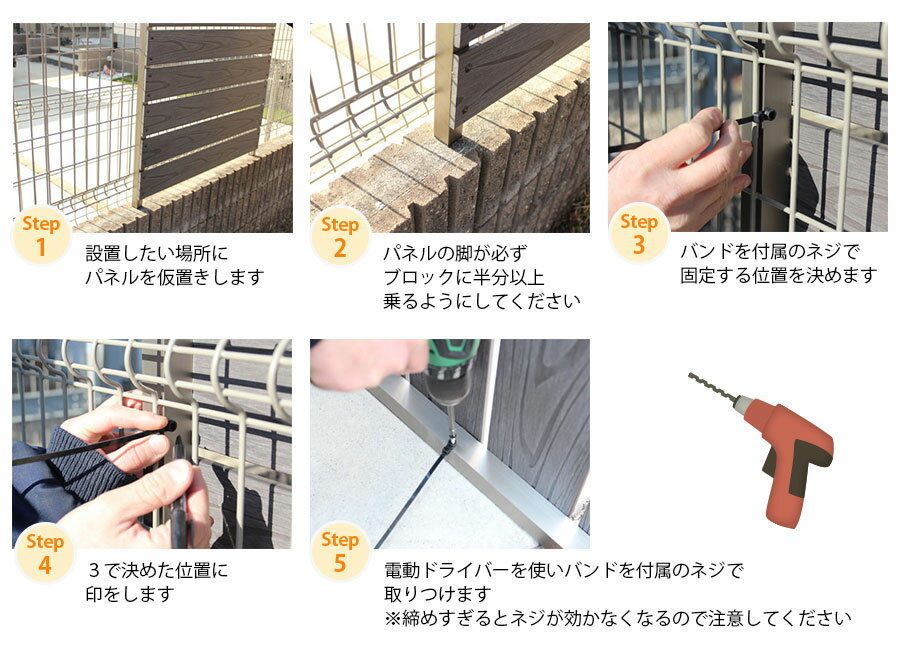 Step 1
設置したい場所に
パネルを仮置きします

Step 2
パネルの脚が必ず
ブロックに半分以上
乗るようにしてください

Step 3
バンドを付属のネジで
固定する位置を決めます

Step 4
３で決めた位置に
印をします

Step 5
電動ドライバーを使いバンドを付属のネジで
取りつけます
※締めすぎるとネジが効かなくなるので注意してください