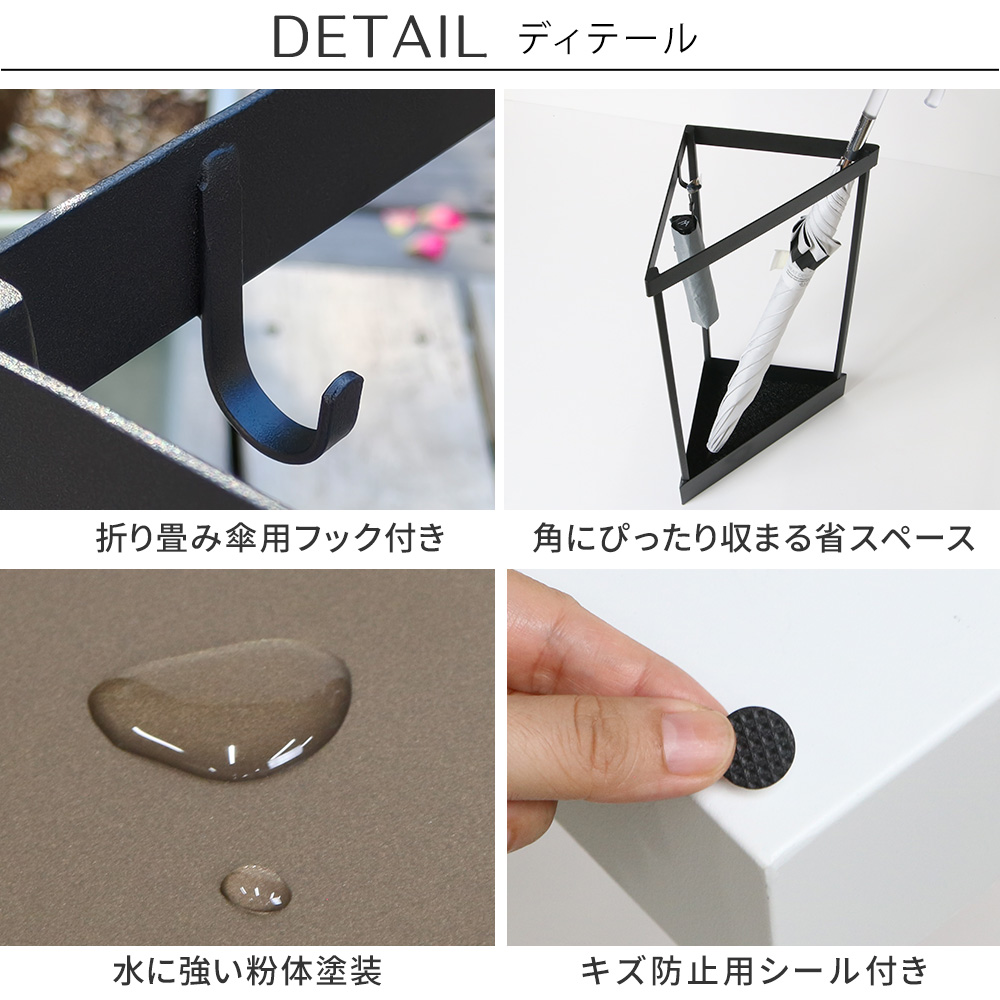 DETAIL ディテール

折り畳み傘用フック付き

角にぴったり収まる省スペース

水に強い粉体塗装

キズ防止用シール付き