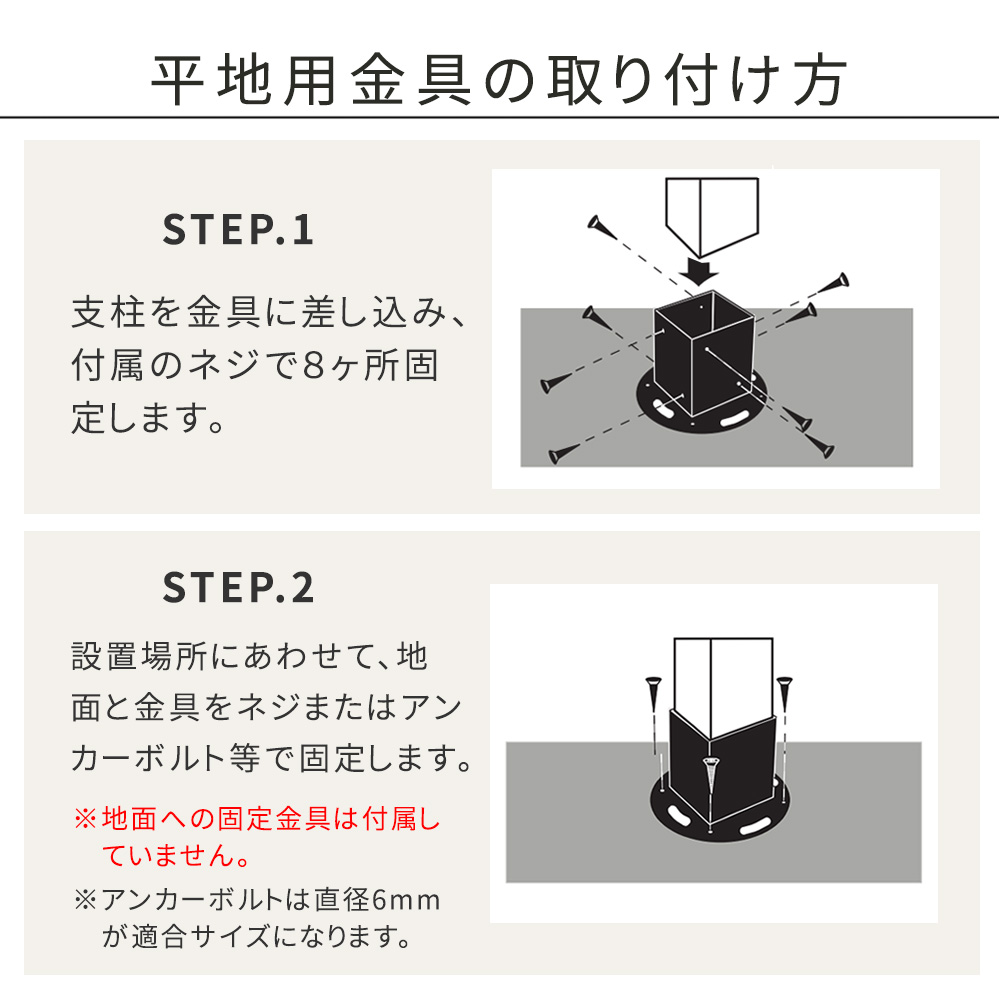 平地用金具の取り付け方

STEP.1

支柱を金具に差し込み、付属のネジで8ヶ所固定します。

STEP.2

設置場所にあわせて、地面と金具をネジまたはアンカーボルト等で固定します。

※地面への固定金具は付属していません。

※アンカーボルトは直径6mmが適合サイズになります。