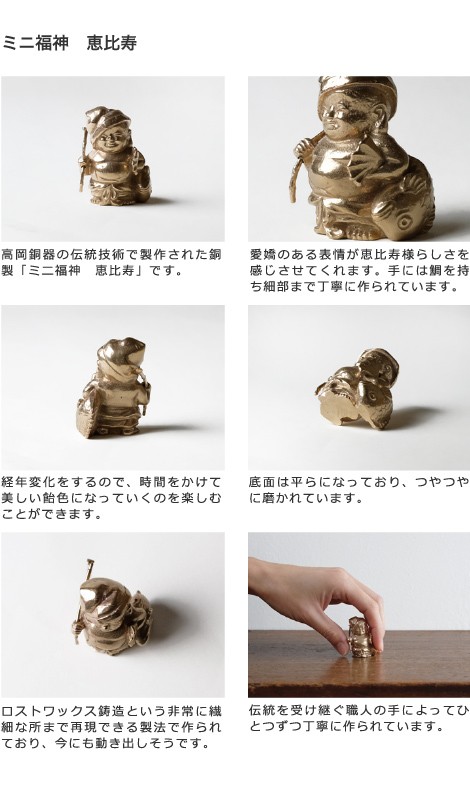 ミニ福神　恵比寿

高岡銅器の伝統技術で製作された銅製「ミニ福神　恵比寿」です。

愛嬌のある表情が恵比寿様らしさを感じさせてくれます。手には鯛を持ち細部まで丁寧に作られています。

経年変化をするので、時間をかけて美しい飴色になっていくのを楽しむことができます。

底面は平らになっており、つやつやに磨かれています。

ロストワックス鋳造という非常に繊細な所まで再現できる製法で作られており、今にも動き出しそうです。

伝統を受け継ぐ職人の手によってひとつずつ丁寧に作られています。