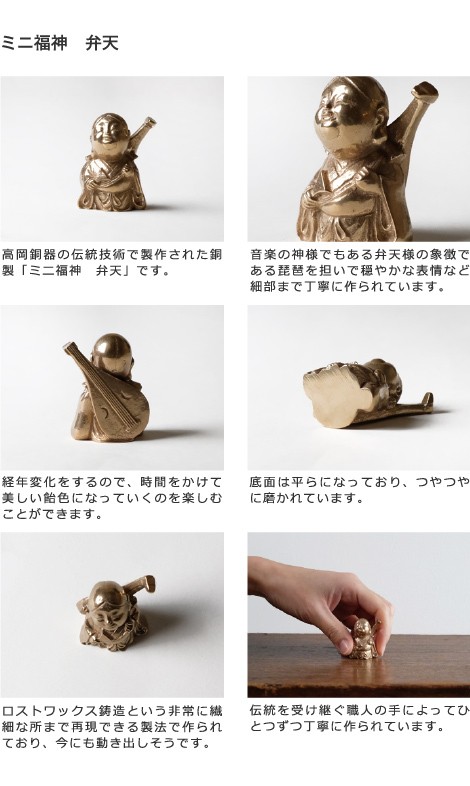 ミニ福神　弁天

高岡銅器の伝統技術で製作された銅製「ミニ福神　弁天」です。

音楽の神様でもある弁天様の象徴である琵琶を担いで穏やかな表情など細部まで丁寧に作られています。

経年変化をするので、時間をかけて美しい飴色になっていくのを楽しむことができます。

底面は平らになっており、つやつやに磨かれています。

ロストワックス鋳造という非常に繊細な所まで再現できる製法で作られており、今にも動き出しそうです。

伝統を受け継ぐ職人の手によってひとつずつ丁寧に作られています。