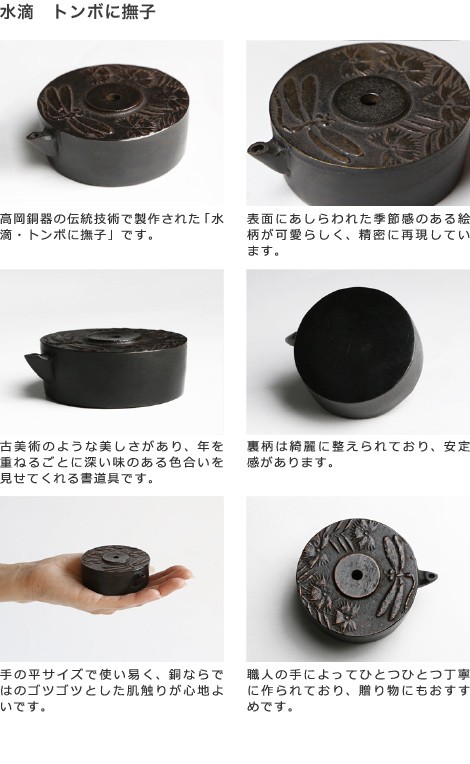 水滴　トンボに撫子

高岡銅器の伝統技術で製作された「水滴・トンボに撫子」です。

表面にあしらわれた季節感のある絵柄が可愛らしく、精密に再現しています。

古美術のような美しさがあり、年を重ねるごとに深い味のある色合いを見せてくれる書道具です。

裏柄は綺麗に整えられており、安定感があります。

手の平サイズで使い易く、銅ならではのゴツゴツとした肌触りが心地よいです。

職人の手によってひとつひとつ丁寧に作られており、贈り物にもおすすめです。