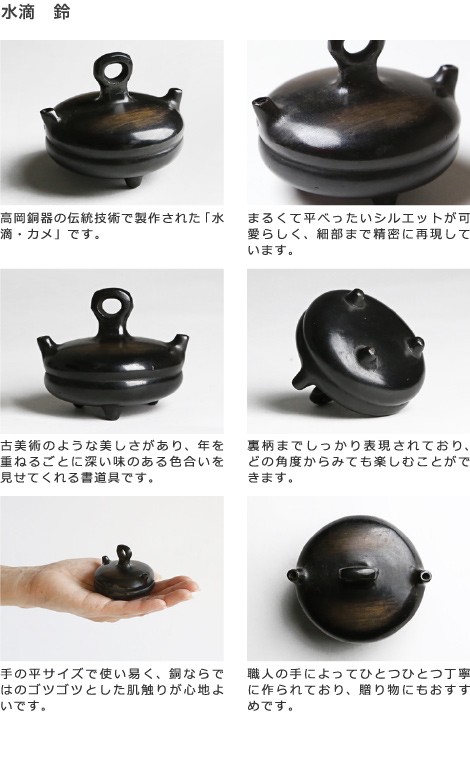 水滴　鈴

高岡銅器の伝統技術で製作された「水滴・カメ」です。

まるくて平べったいシルエットが可愛らしく、細部まで精密に再現しています。

古美術のような美しさがあり、年を重ねるごとに深い味のある色合いを見せてくれる書道具です。

裏柄までしっかり表現されており、どの角度からみても楽しむことができます。

手の平サイズで使い易く、銅ならではのゴツゴツとした肌触りが心地よいです。

職人の手によってひとつひとつ丁寧に作られており、贈り物にもおすすめです。