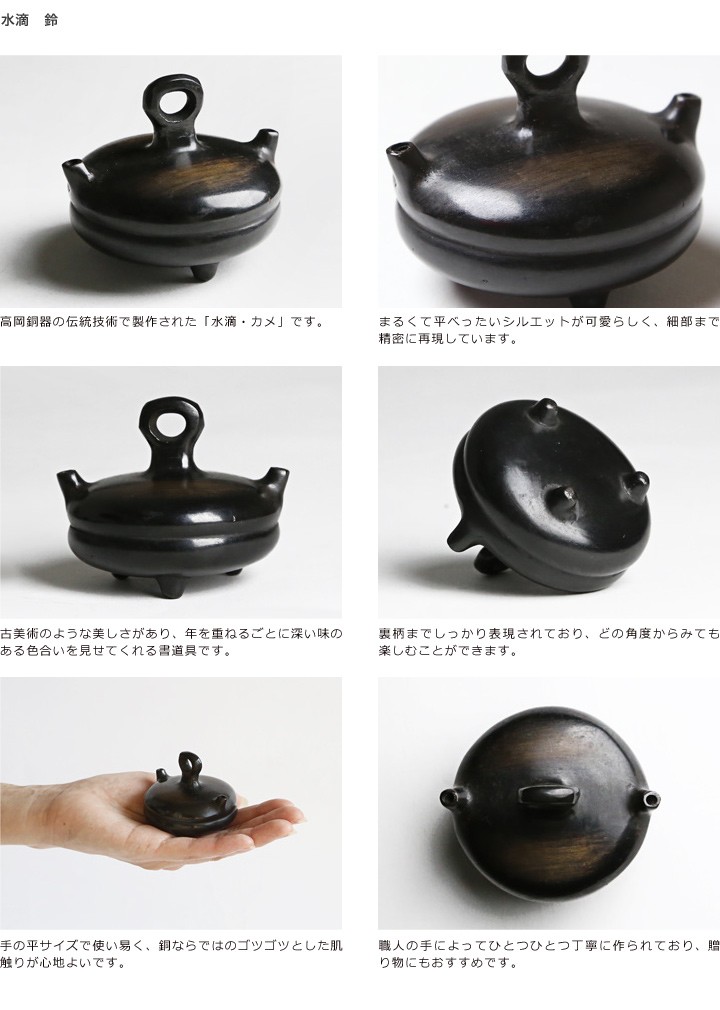 水滴　鈴

高岡銅器の伝統技術で製作された「水滴・カメ」です。

まるくて平べったいシルエットが可愛らしく、細部まで精密に再現しています。

古美術のような美しさがあり、年を重ねるごとに深い味のある色合いを見せてくれる書道具です。

裏柄までしっかり表現されており、どの角度からみても楽しむことができます。

手の平サイズで使い易く、銅ならではのゴツゴツとした肌触りが心地よいです。

職人の手によってひとつひとつ丁寧に作られており、贈り物にもおすすめです。