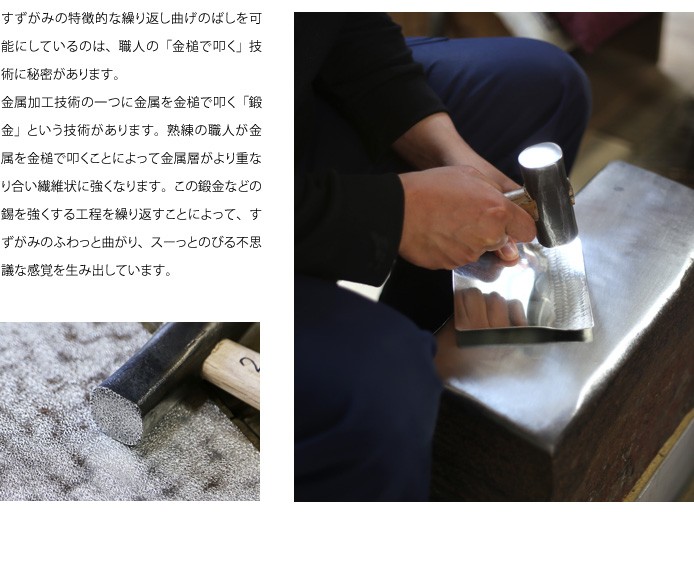 すずがみの特徴的な繰り返し曲げのばしを可能にしているのは、職人の「金槌で叩く」技術に秘密があります。
金属加工技術の一つに金属を金槌で叩く「鍛金」という技術があります。熟練の職人が金属を金槌で叩くことによって金属層がより重なり合い繊維状に強くなります。この鍛金などの錫を強くする工程を繰り返すことによって、すずがみのふわっと曲がり、スーっとのびる不思議な感覚を生み出しています。

2