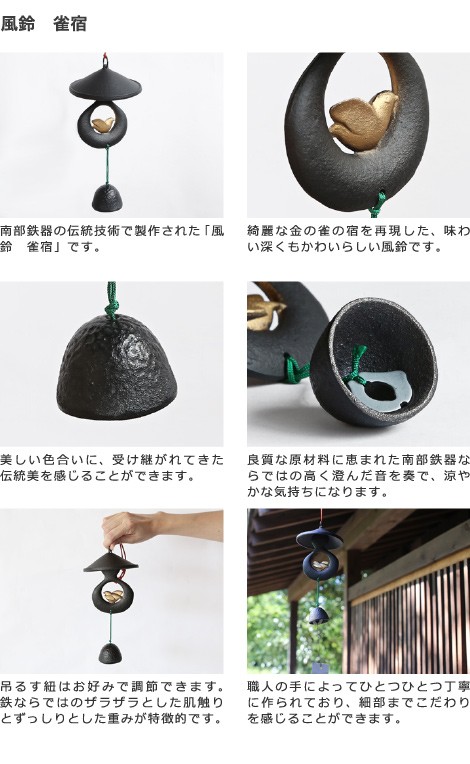 風鈴　雀宿

南部鉄器の伝統技術で製作された「風鈴　雀宿」です。

綺麗な金の雀の宿を再現した、味わい深くもかわいらしい風鈴です。

美しい色合いに、受け継がれてきた伝統美を感じることができます。

良質な原材料に恵まれた南部鉄器ならではの高く澄んだ音を奏で、涼やかな気持ちになります。

吊るす紐はお好みで調節できます。鉄ならではのザラザラとした肌触りとずっしりとした重みが特徴的です。

職人の手によってひとつひとつ丁寧に作られており、細部までこだわりを感じることができます。