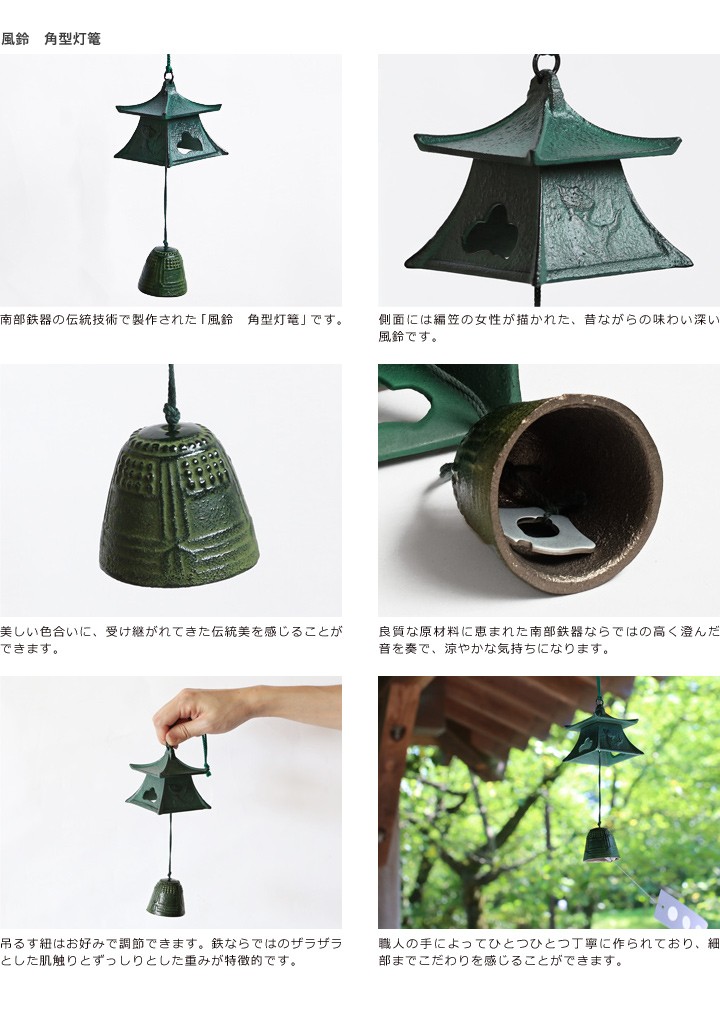 風鈴　角型灯篭

南部鉄器の伝統技術で製作された「風鈴　角型灯篭」です。

側面には編笠の女性が描かれた、昔ながらの味わい深い風鈴です。

美しい色合いに、受け継がれてきた伝統美を感じることができます。

良質な原材料に恵まれた南部鉄器ならではの高く澄んだ音を奏で、涼やかな気持ちになります。

吊るす紐はお好みで調節できます。鉄ならではのザラザラとした肌触りとずっしりとした重みが特徴的です。

職人の手によってひとつひとつ丁寧に作られており、細部までこだわりを感じることができます。