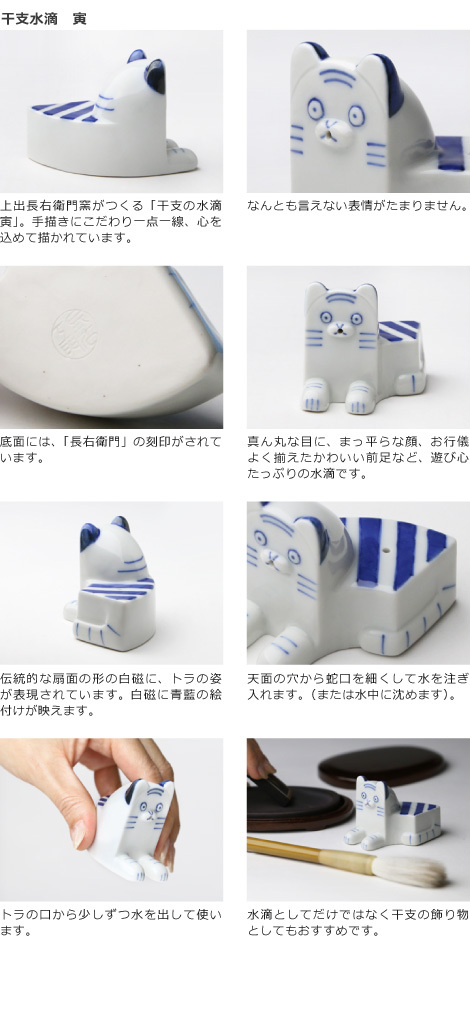 干支水滴　寅

上出長右衛門窯がつくる「干支の水滴 寅」。手描きにこだわり一点一線、心を込めて描かれています。

なんとも言えない表情がたまりません。

底面には、「長右衛門」の刻印がされています。

真ん丸な目に、まっ平らな顔、お行儀よく揃えたかわいい前足など、遊び心たっぷりの水滴です。

伝統的な扇面の形の白磁に、トラの姿が表現されています。白磁に青藍の絵付けが映えます。

天面の穴から蛇口を細くして水を注ぎ入れます。（または水中に沈めます）。

トラの口から少しずつ水を出して使います。

水滴としてだけではなく干支の飾り物としてもおすすめです。