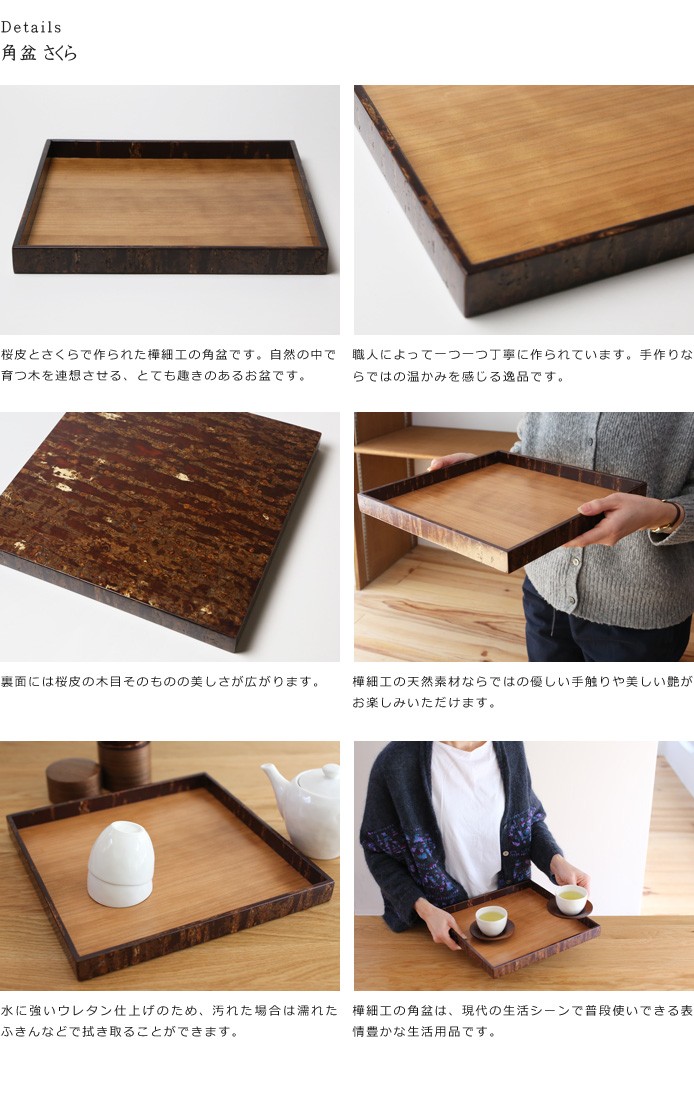 Details
角盆 さくら

桜皮とさくらで作られた樺細工の角盆です。自然の中で育つ木を連想させる、とても趣きのあるお盆です。

職人によって一つ一つ丁寧に作られています。手作りならではの温かみを感じる逸品です。

裏面には桜皮の木目そのものの美しさが広がります。

樺細工の天然素材ならではの優しい手触りや美しい艶がお楽しみいただけます。

水に強いウレタン仕上げのため、汚れた場合は濡れたふきんなどで拭き取ることができます。

樺細工の角盆は、現代の生活シーンで普段使いできる表情豊かな生活用品です。