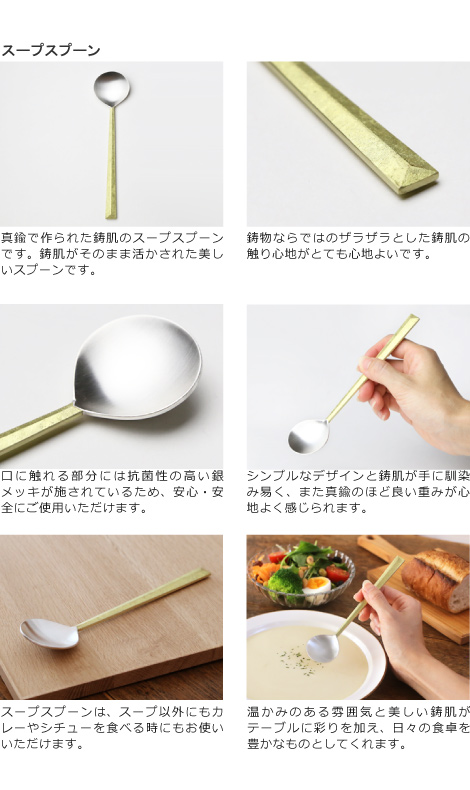 スープスプーン

真鍮で作られた鋳肌のスープスプーンです。鋳肌がそのまま活かされた美しいスプーンです。

鋳物ならではのザラザラとした鋳肌の触り心地がとても心地よいです。

口に触れる部分には抗菌性の高い銀メッキが施されているため、安心・安全にご使用いただけます。

シンプルなデザインと鋳肌が手に馴染み易く、また真鍮のほど良い重みが心地よく感じられます。

スープスプーンは、スープ以外にもカレーやシチューを食べる時にもお使いいただけます。

温かみのある雰囲気と美しい鋳肌がテーブルに彩りを加え、日々の食卓を豊かなものとしてくれます。