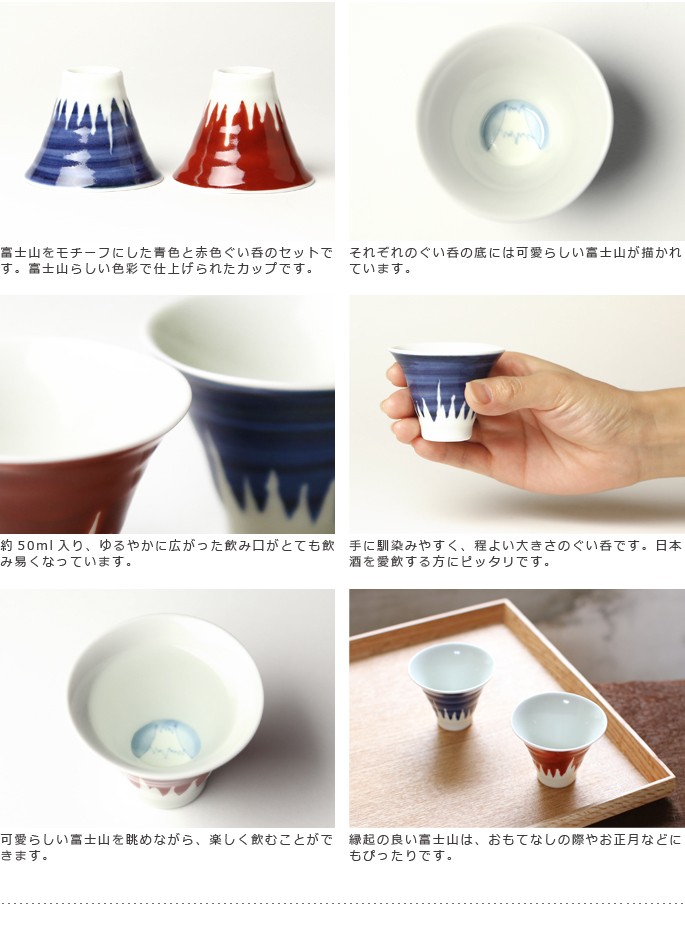 富士山をモチーフにした青色と赤色ぐい呑のセットです。富士山らしい色彩で仕上げられたカップです。

それぞれのぐい呑の底には可愛らしい富士山が描かれています。

約 50ml 入り、ゆるやかに広がった飲み口がとても飲み易くなっています。

手に馴染みやすく、程よい大きさのぐい呑です。日本酒を愛飲する方にピッタリです。

可愛らしい富士山を眺めながら、楽しく飲むことができます。

縁起の良い富士山は、おもてなしの際やお正月などにもぴったりです。