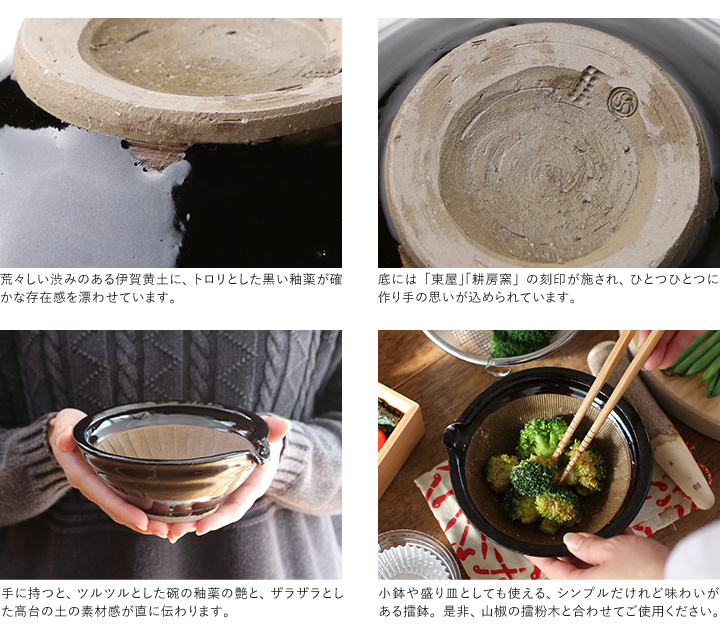 荒々しい渋みのある伊賀黄土に、トロリとした黒い釉薬が確かな存在感を漂わせています。

底には「東屋」「耕房窯」の刻印が施され、ひとつひとつに作り手の思いが込められています。

手に持つと、ツルツルとした碗の釉薬の艶と、ザラザラとした高台の土の素材感が直に伝わります。

小鉢や盛り皿としても使える、シンプルだけれど味わいがある擂鉢。是非、山椒の擂粉木と合わせてご使用ください。