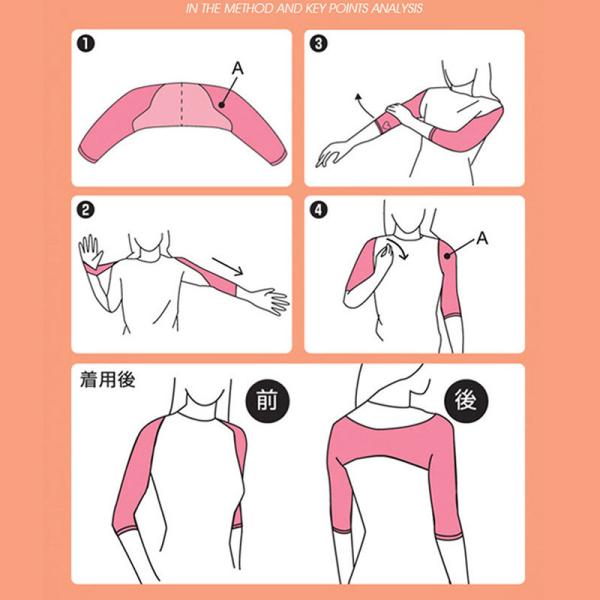 IN THE METHOD AND KEY POINTS ANALYSIS

❶

A

❸

❷

❹

A

着用後

前

後