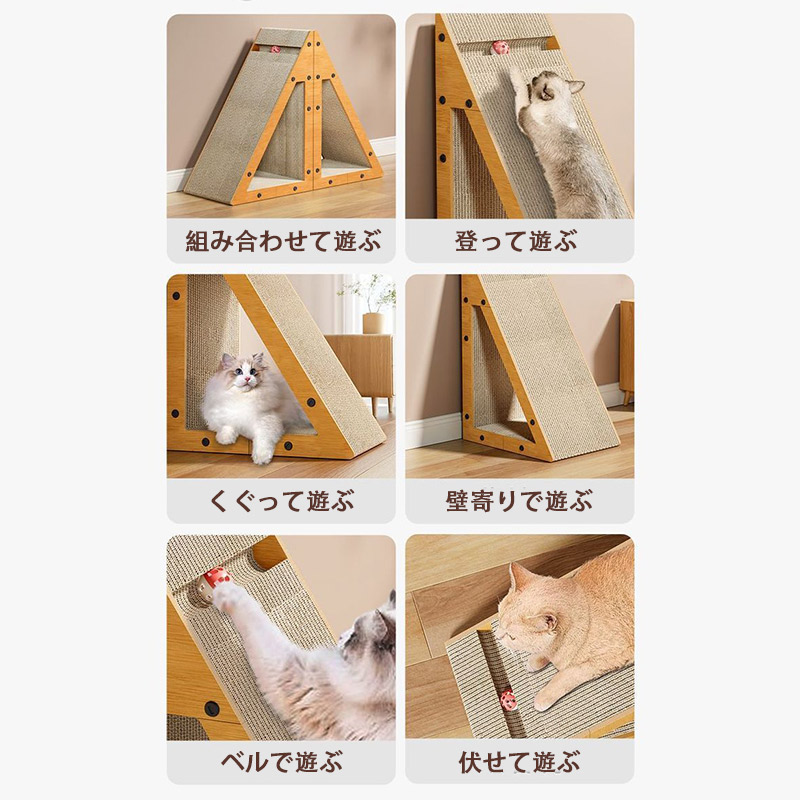 組み合わせて遊ぶ

登って遊ぶ

くぐって遊ぶ

壁寄りで遊ぶ

ベルで遊ぶ

伏せて遊ぶ