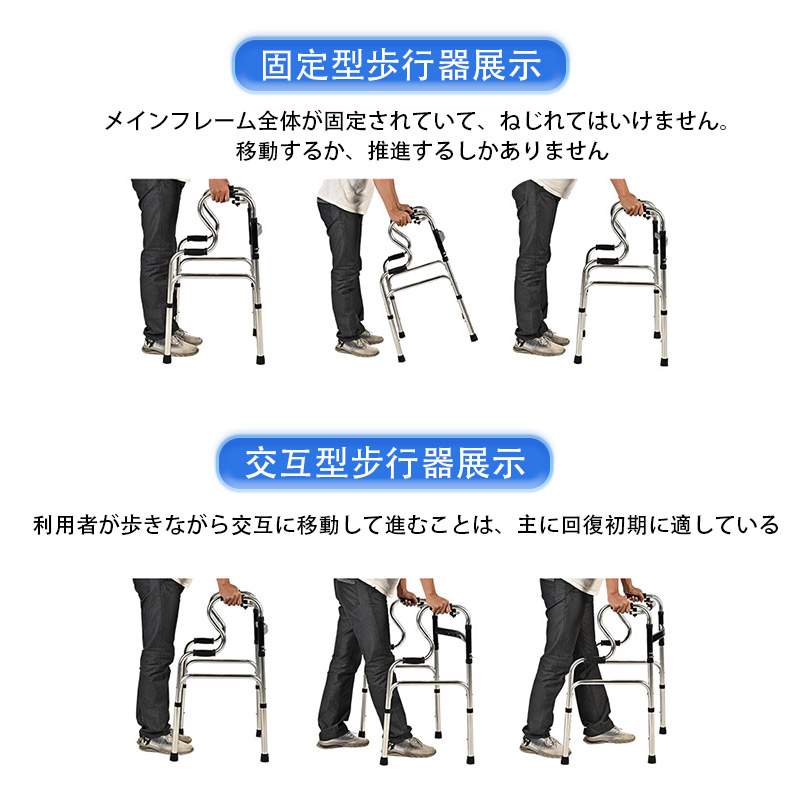 固定型歩行器展示

メインフレーム全体が固定されていて、ねじれてはいけません。
移動するか、推進するしかありません

交互型歩行器展示

利用者が歩きながら交互に移動して進むことは、主に回復初期に適している