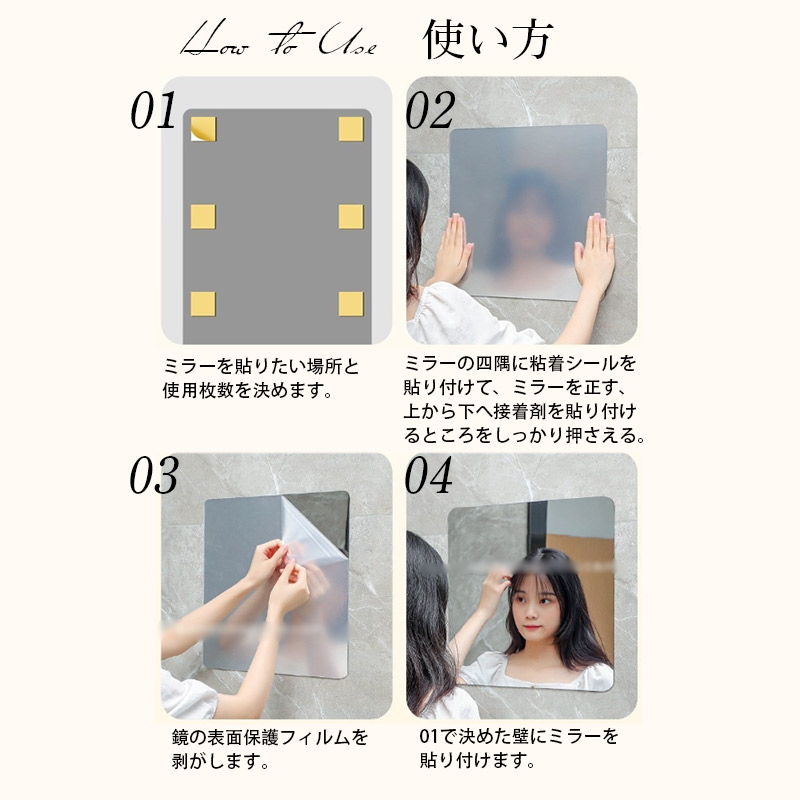 How to Use 使い方

01

ミラーを貼りたい場所と使用枚数を決めます。

02

ミラーの四隅に粘着シールを貼り付けて、ミラーを正す、上から下へ接着剤を貼り付けるところをしっかり押さえる。

03

鏡の表面保護フィルムを剥がします。

04

01で決めた壁にミラーを貼り付けます。