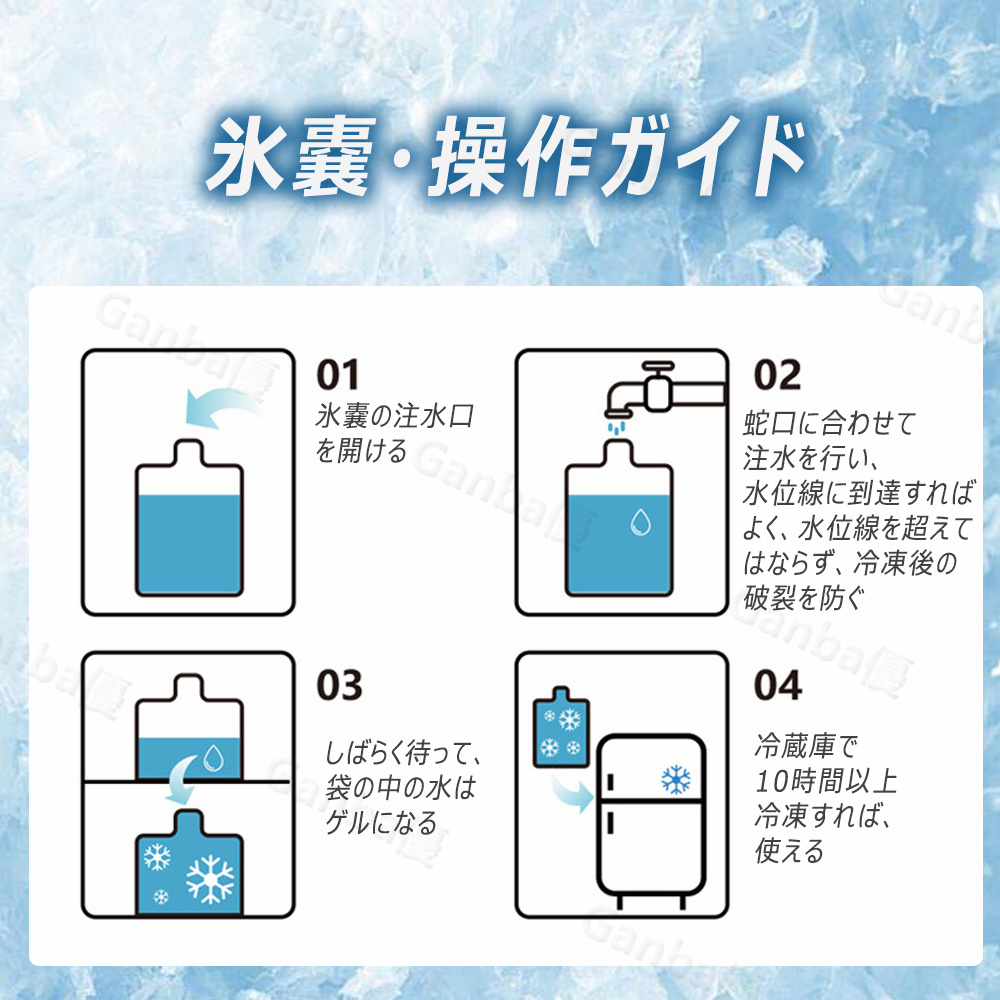 氷嚢・操作ガイド

01
氷嚢の注水口を開ける

02
蛇口に合わせて注水を行い、水位線に到達すればよく、水位線を超えてはならず、冷凍後の破裂を防ぐ

03
しばらく待って、袋の中の水はゲルになる

04
冷蔵庫で10時間以上冷凍すれば、使える

Ganba優