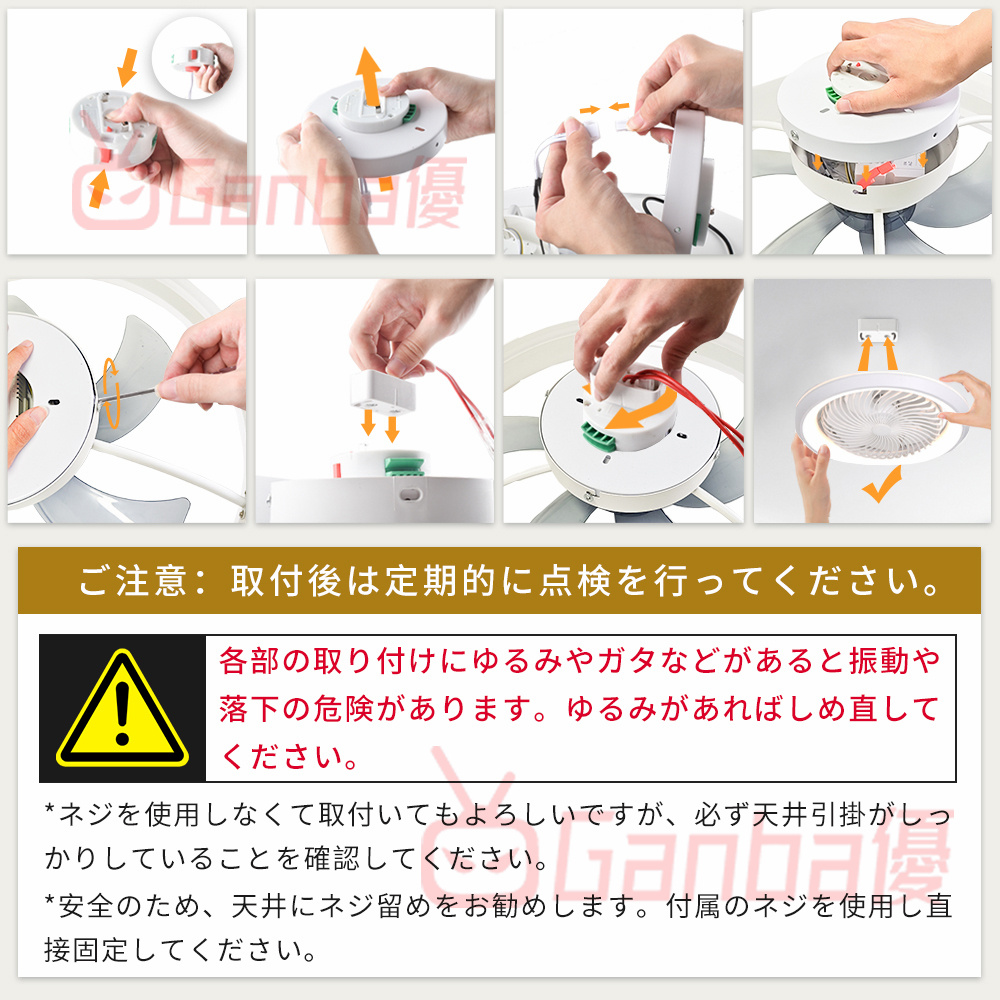 Ganba優

ご注意：取付後は定期的に点検を行ってください。

各部の取り付けにゆるみやガタなどがあると振動や落下の危険があります。ゆるみがあればしめ直してください。

*ネジを使用しなくて取付いてもよろしいですが、必ず天井引掛がしっかりしていることを確認してください。

*安全のため、天井にネジ留めをお勧めします。付属のネジを使用し直接固定してください。

Ganba優