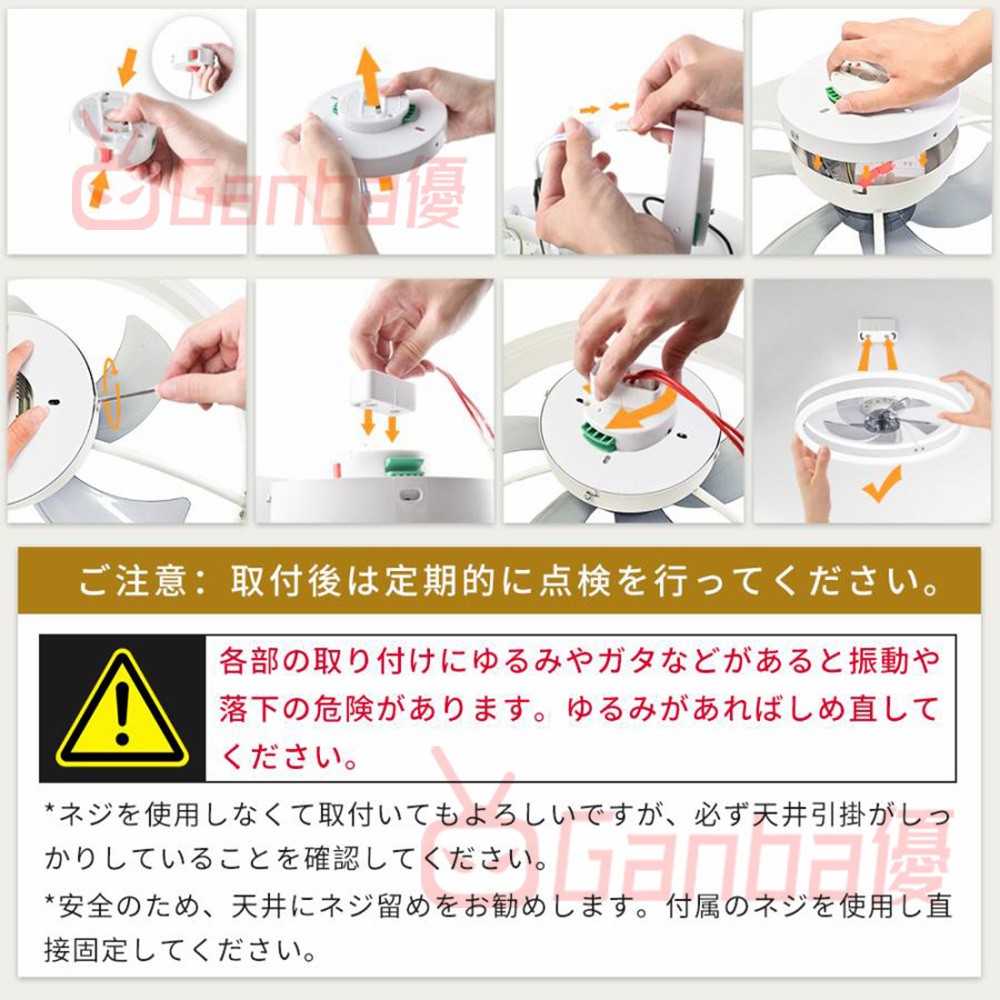 Ganba優

ご注意：取付後は定期的に点検を行ってください。

各部の取り付けにゆるみやガタなどがあると振動や落下の危険があります。ゆるみがあればしめ直してください。

*ネジを使用しなくて取付いてもよろしいですが、必ず天井引掛がしっかりしていることを確認してください。

*安全のため、天井にネジ留めをお勧めします。付属のネジを使用し直接固定してください。

Ganba優