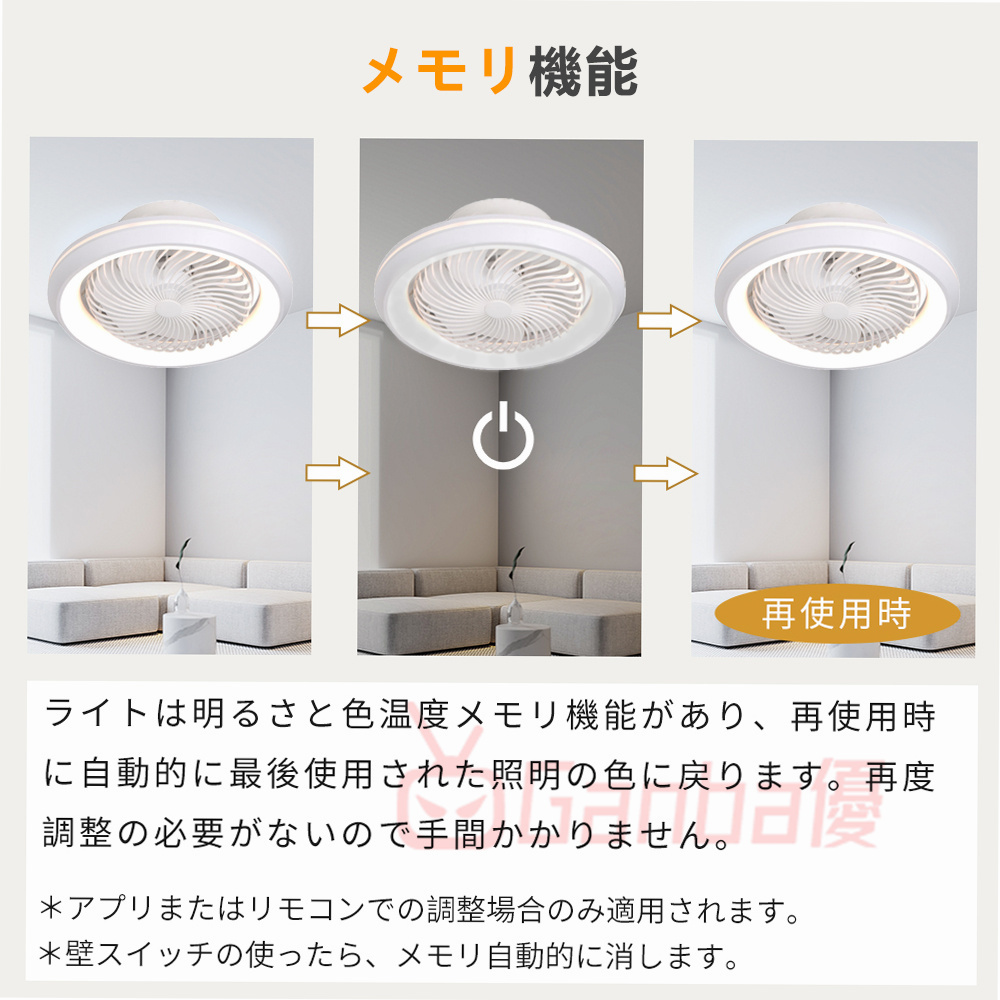 メモリ機能

再使用時

ライトは明るさと色温度メモリ機能があり、再使用時に自動的に最後使用された照明の色に戻ります。再度調整の必要がないので手間かかりません。

Ganba優

＊アプリまたはリモコンでの調整場合のみ適用されます。
＊壁スイッチの使ったら、メモリ自動的に消します。