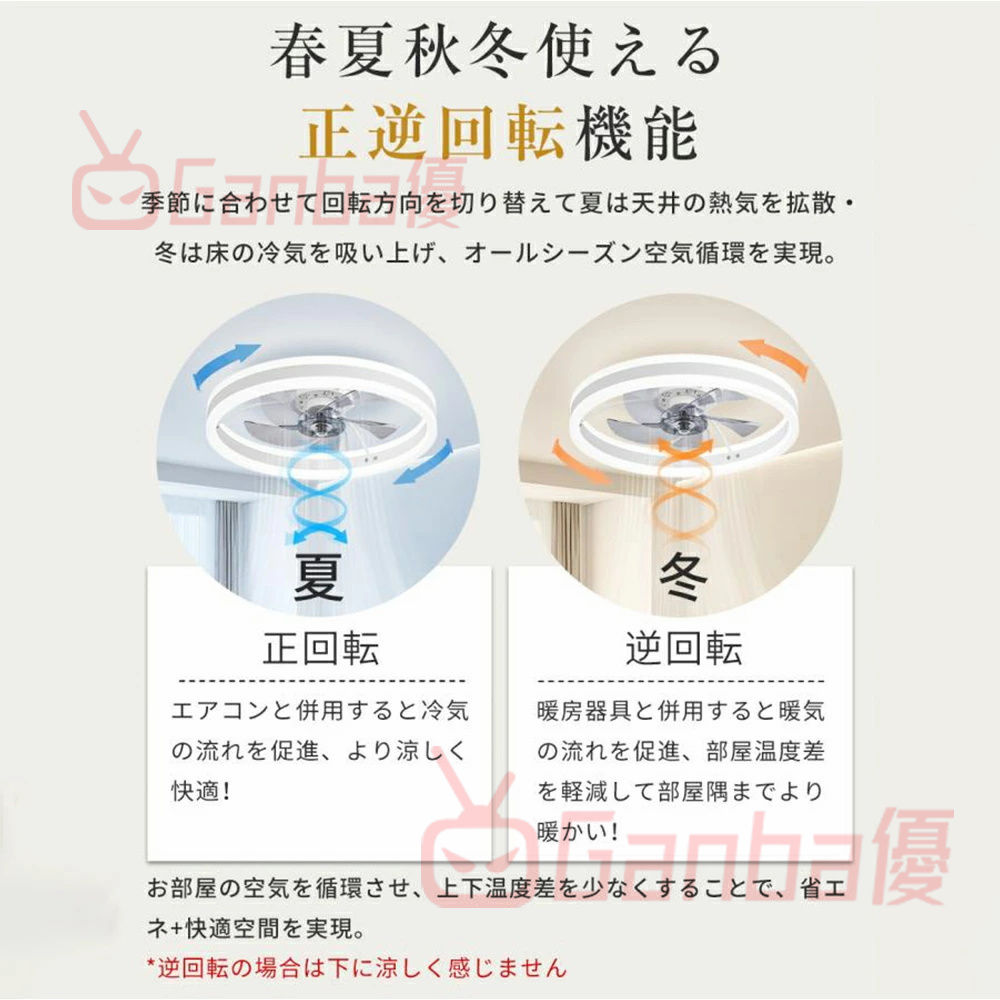 春夏秋冬使える
正逆回転機能

Ganba優

季節に合わせて回転方向を切り替えて夏は天井の熱気を拡散・冬は床の冷気を吸い上げ、オールシーズン空気循環を実現。

夏
正回転
エアコンと併用すると冷気の流れを促進、より涼しく快適！

冬
逆回転
暖房器具と併用すると暖気の流れを促進、部屋温度差を軽減して部屋隅までより暖かい！

Ganba優

お部屋の空気を循環させ、上下温度差を少なくすることで、省エネ+快適空間を実現。
*逆回転の場合は下に涼しく感じません