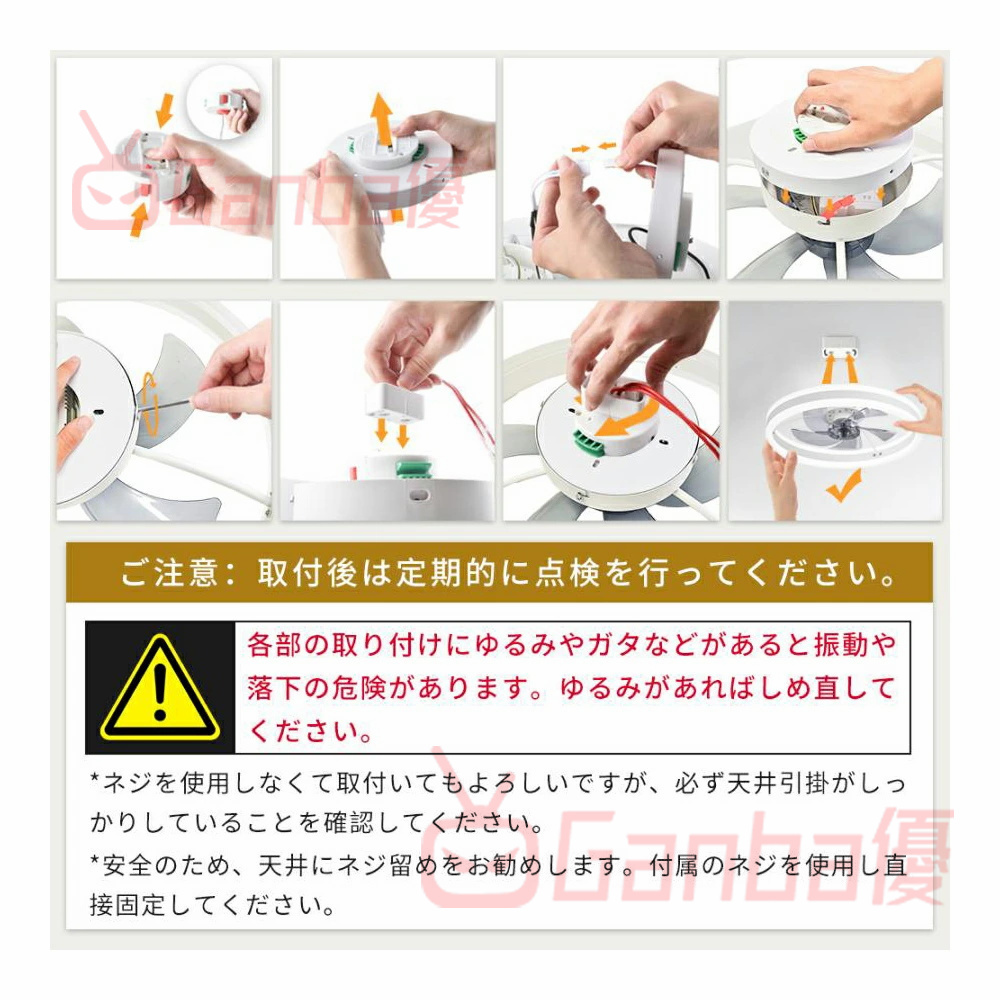 Ganba優

ご注意：取付後は定期的に点検を行ってください。

各部の取り付けにゆるみやガタなどがあると振動や落下の危険があります。ゆるみがあればしめ直してください。

*ネジを使用しなくて取付いてもよろしいですが、必ず天井引掛がしっかりしていることを確認してください。

*安全のため、天井にネジ留めをお勧めします。付属のネジを使用し直接固定してください。

Ganba優