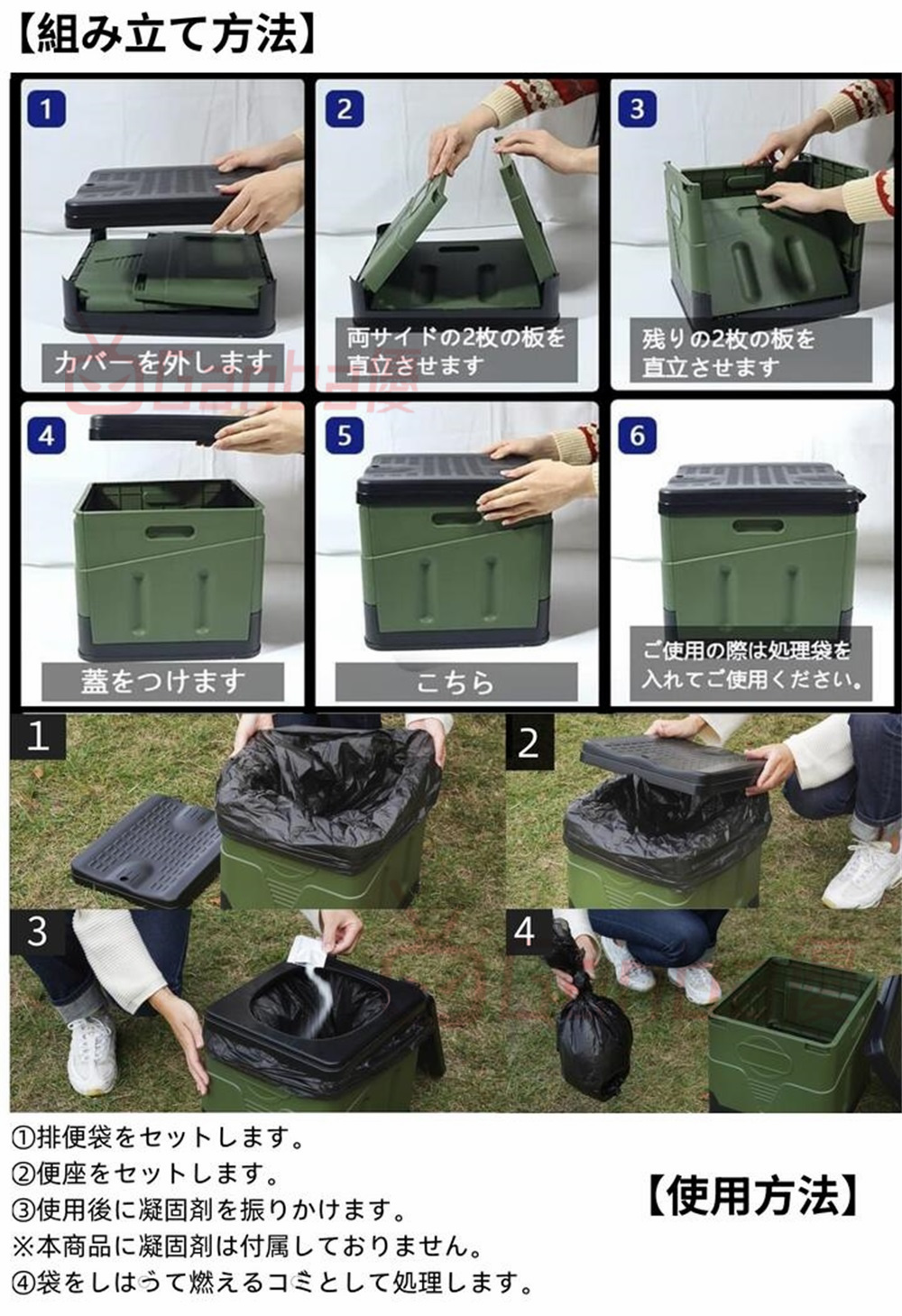 【組み立て方法】

1
カバーを外します

2
両サイドの2枚の板を直立させます

3
残りの2枚の板を直立させます

4
蓋をつけます

5
こちら

6
ご使用の際は処理袋を入れてご使用ください。

1

2

3

4

①排便袋をセットします。
②便座をセットします。
③使用後に凝固剤を振りかけます。
※本商品に凝固剤は付属しておりません。
④袋をしばって燃えるゴミとして処理します。

【使用方法】