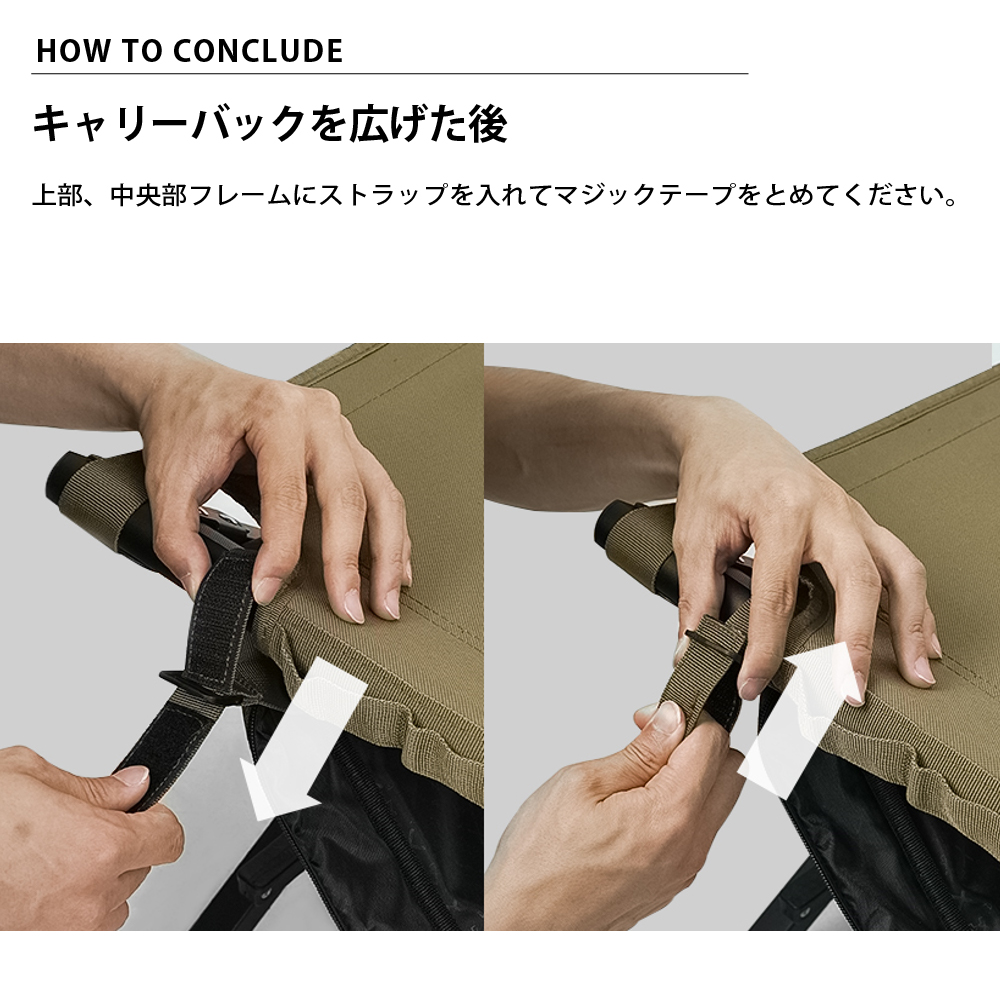 HOW TO CONCLUDE

キャリーバックを広げた後

上部、中央部フレームにストラップを入れてマジックテープをとめてください。