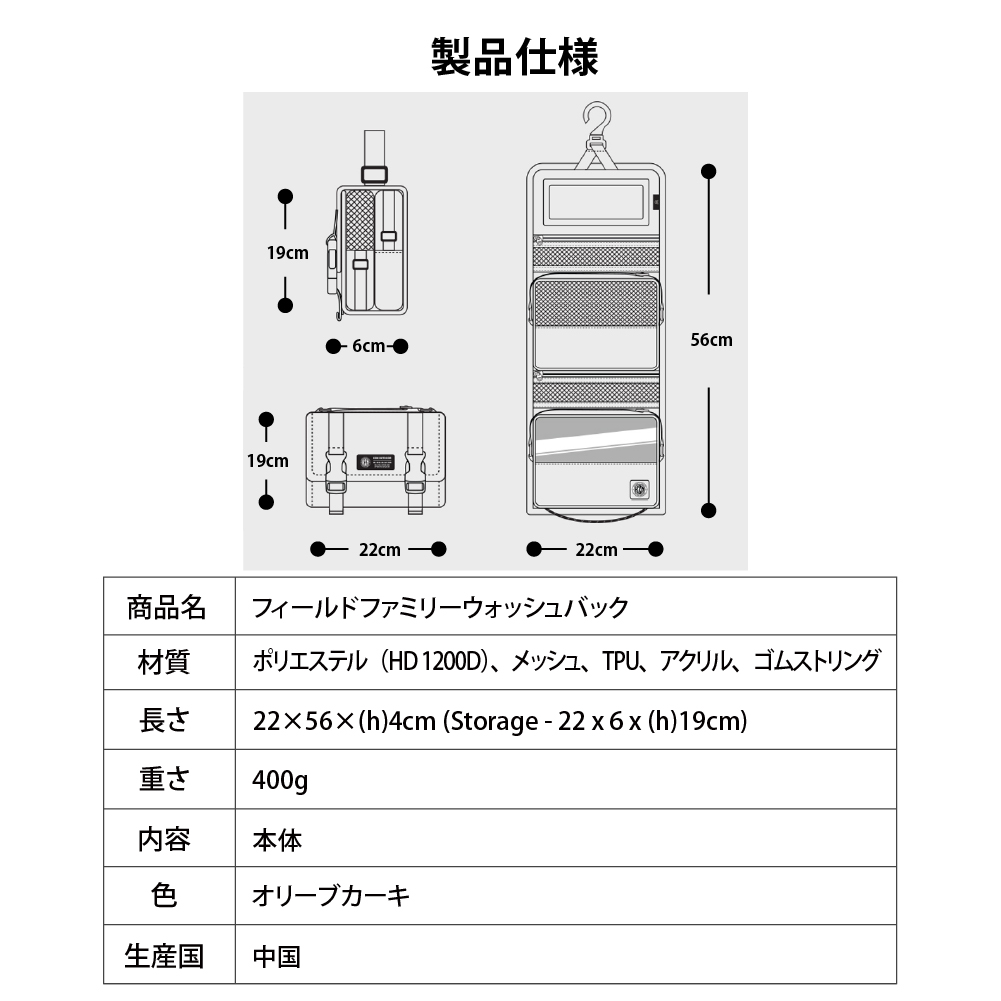 製品仕様

19cm

6cm

19cm

22cm

56cm

22cm

| 商品名 | フィールドファミリーウォッシュバック |
|---|---|
| 材質 | ポリエステル（HD 1200D）、メッシュ、TPU、アクリル、ゴムストリング |
| 長さ | 22×56×(h)4cm (Storage - 22 x 6 x (h)19cm) |
| 重さ | 400g |
| 内容 | 本体 |
| 色 | オリーブカーキ |
| 生産国 | 中国 |