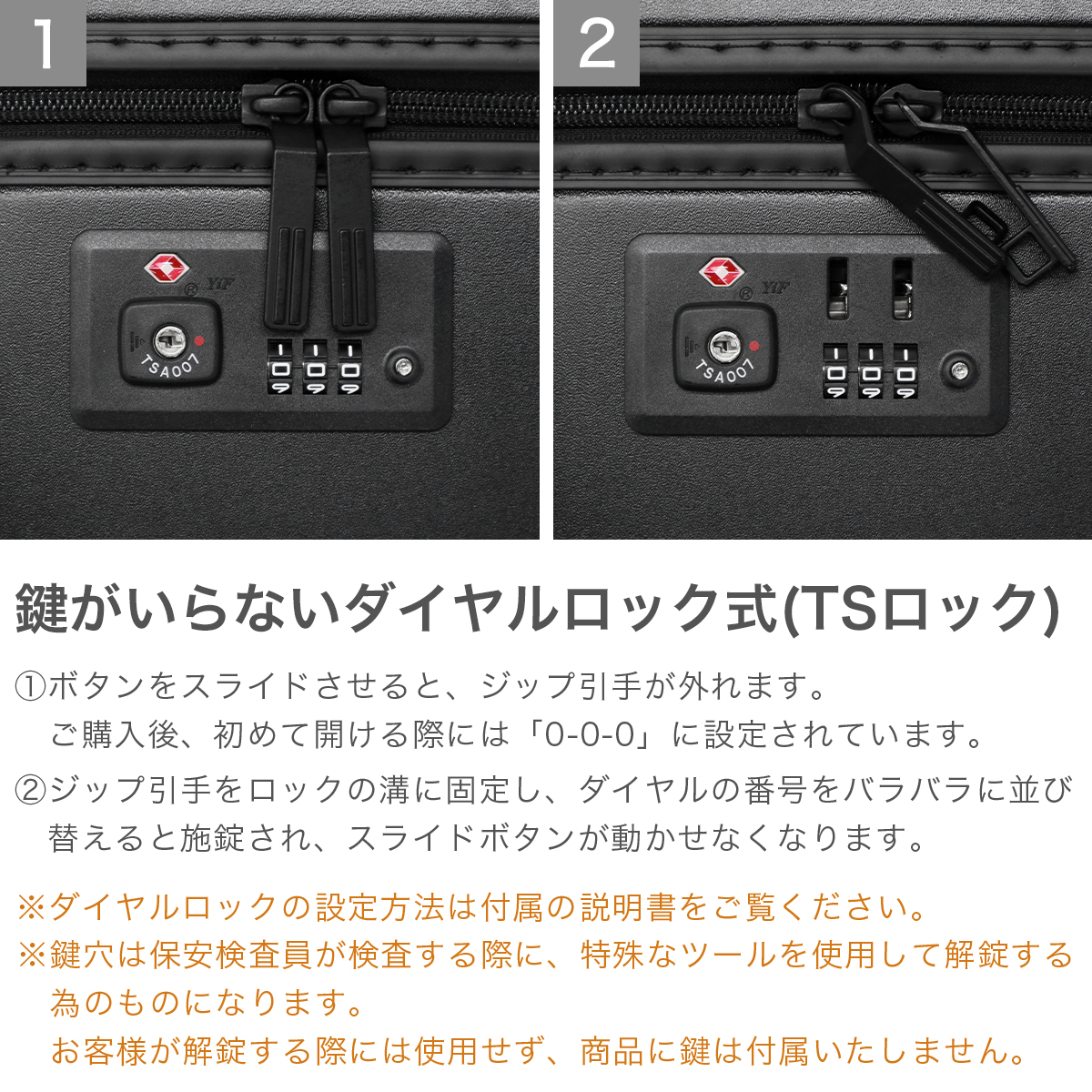 1

YiF
TSA007

2

YiF
TSA007

鍵がいらないダイヤルロック式(TSロック)

①ボタンをスライドさせると、ジップ引手が外れます。
ご購入後、初めて開ける際には「0-0-0」に設定されています。

②ジップ引手をロックの溝に固定し、ダイヤルの番号をバラバラに並び替えると施錠され、スライドボタンが動かせなくなります。

※ダイヤルロックの設定方法は付属の説明書をご覧ください。
※鍵穴は保安検査員が検査する際に、特殊なツールを使用して解錠する為のものになります。
お客様が解錠する際には使用せず、商品に鍵は付属いたしません。