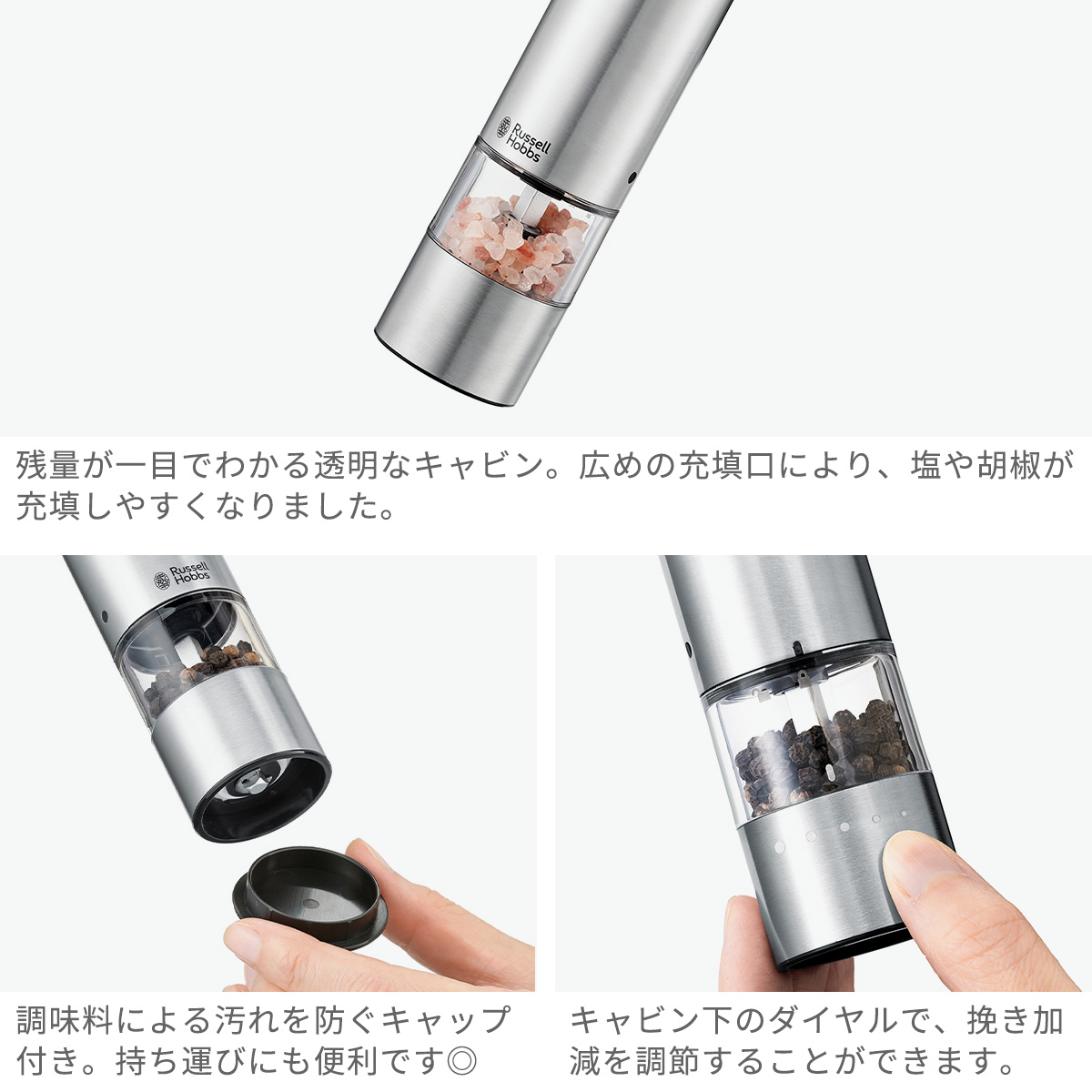 Russell Hobbs

残量が一目でわかる透明なキャビン。広めの充填口により、塩や胡椒が充填しやすくなりました。

Russell Hobbs

調味料による汚れを防ぐキャップ付き。持ち運びにも便利です◎

キャビン下のダイヤルで、挽き加減を調節することができます。