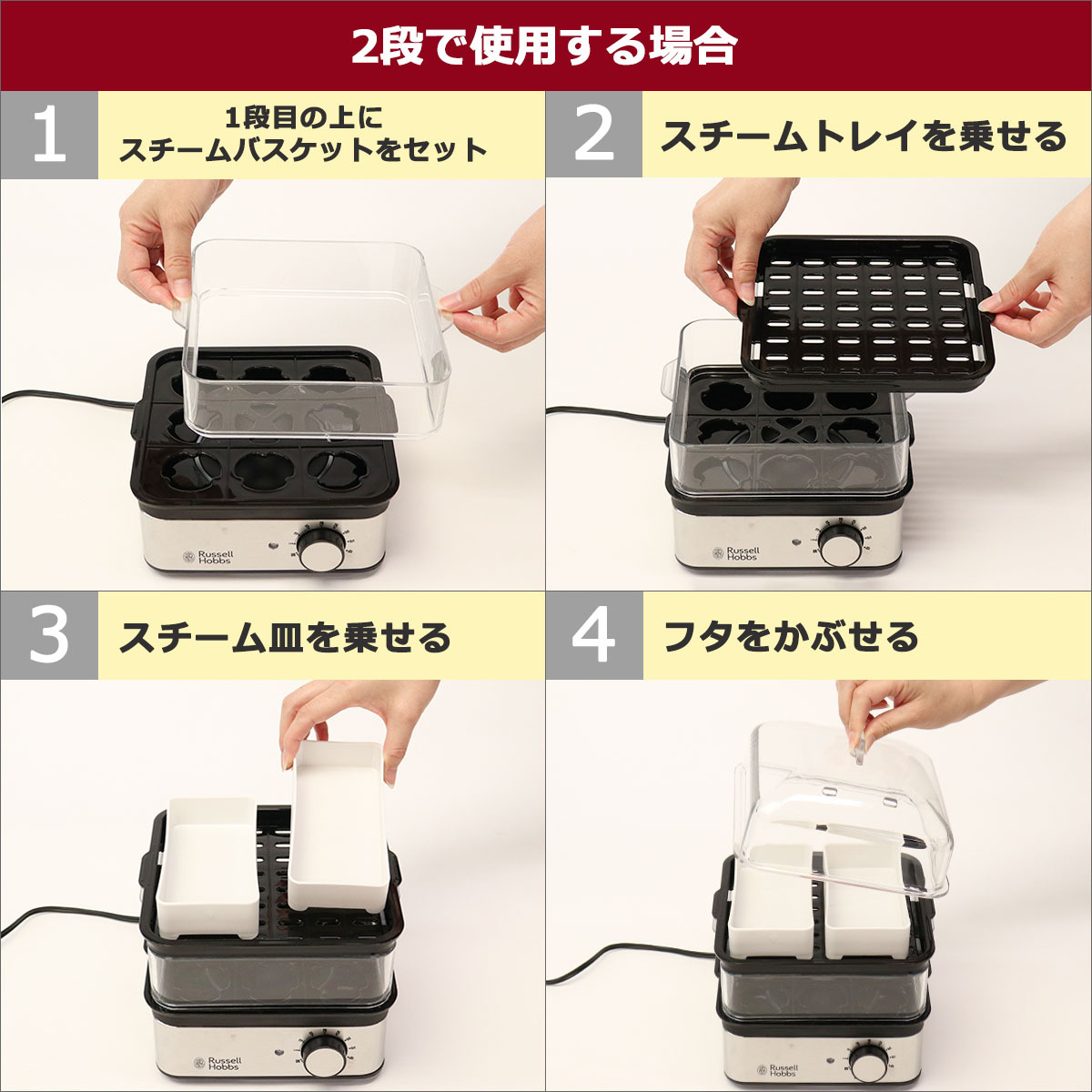 2段で使用する場合

1 1段目の上に スチームバスケットをセット

Russell Hobbs

2 スチームトレイを乗せる

Russell Hobbs

3 スチーム皿を乗せる

Russell Hobbs

4 フタをかぶせる

Russell Hobbs