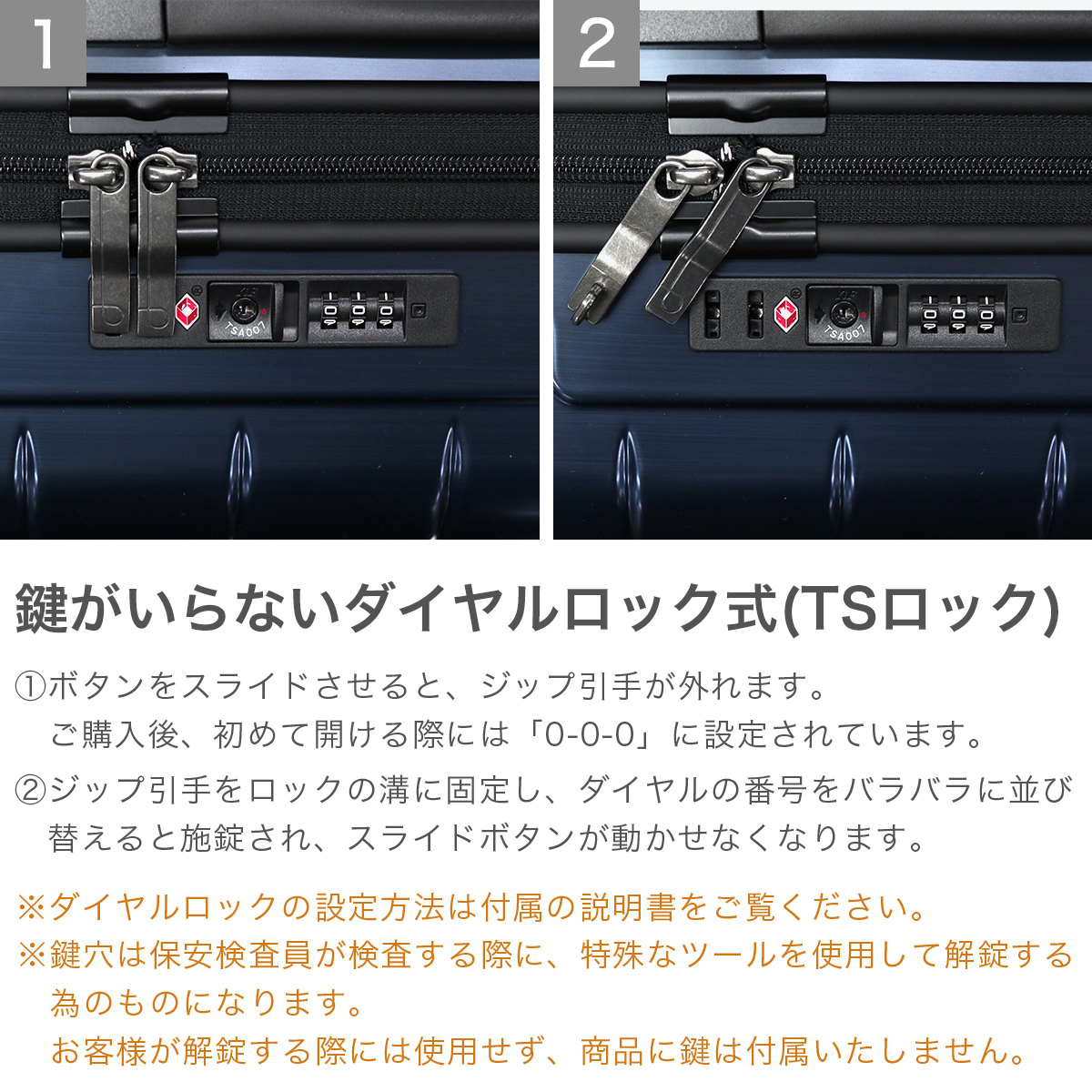 1

TSA007

0 0 0

2

TSA007

0 0 0

鍵がいらないダイヤルロック式(TSロック)

①ボタンをスライドさせると、ジップ引手が外れます。
ご購入後、初めて開ける際には「0-0-0」に設定されています。

②ジップ引手をロックの溝に固定し、ダイヤルの番号をバラバラに並び替えると施錠され、スライドボタンが動かせなくなります。

※ダイヤルロックの設定方法は付属の説明書をご覧ください。
※鍵穴は保安検査員が検査する際に、特殊なツールを使用して解錠する為のものになります。
お客様が解錠する際には使用せず、商品に鍵は付属いたしません。