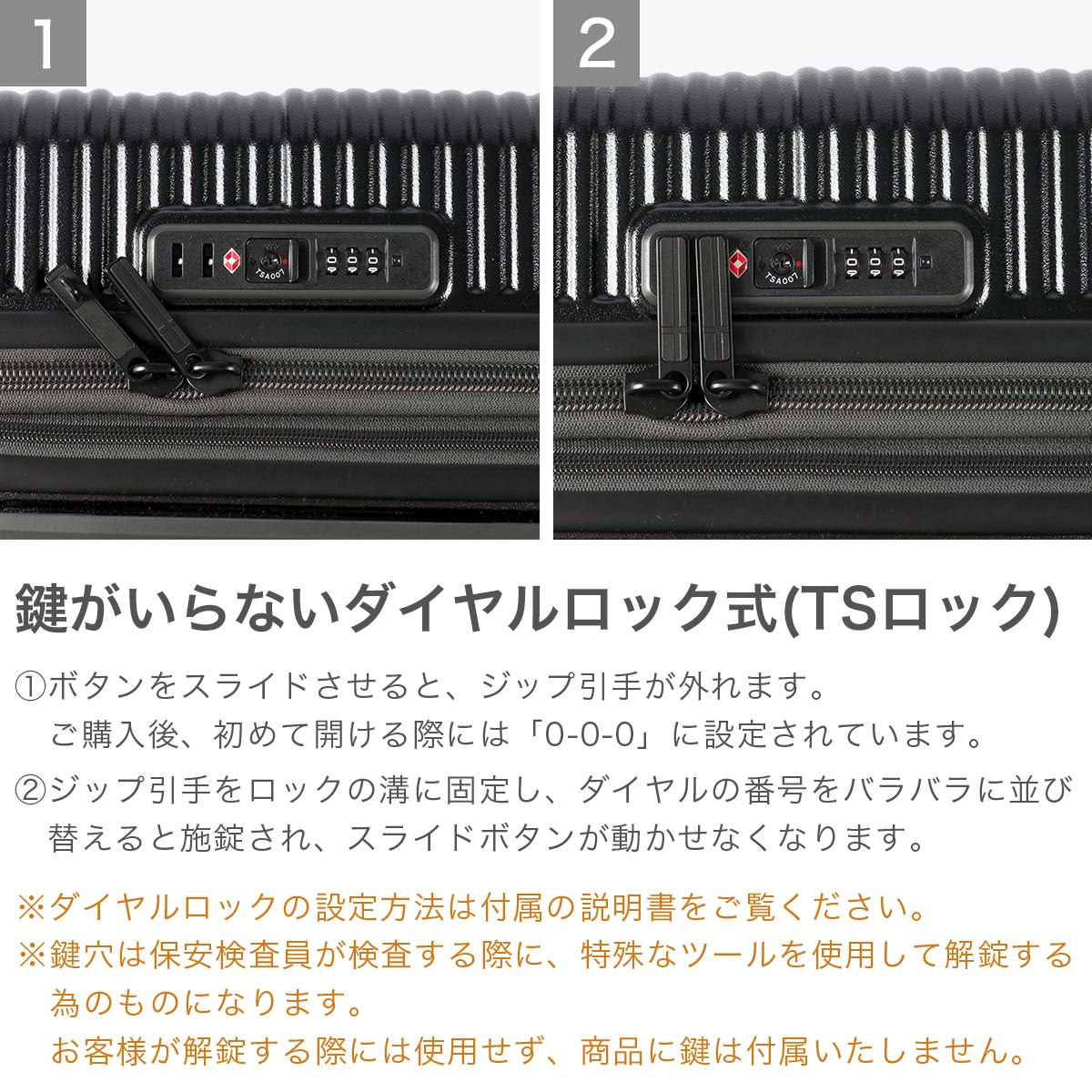 1

TSA007

2

TSA007

鍵がいらないダイヤルロック式(TSロック)

①ボタンをスライドさせると、ジップ引手が外れます。
ご購入後、初めて開ける際には「0-0-0」に設定されています。

②ジップ引手をロックの溝に固定し、ダイヤルの番号をバラバラに並び替えると施錠され、スライドボタンが動かせなくなります。

※ダイヤルロックの設定方法は付属の説明書をご覧ください。
※鍵穴は保安検査員が検査する際に、特殊なツールを使用して解錠する為のものになります。
お客様が解錠する際には使用せず、商品に鍵は付属いたしません。