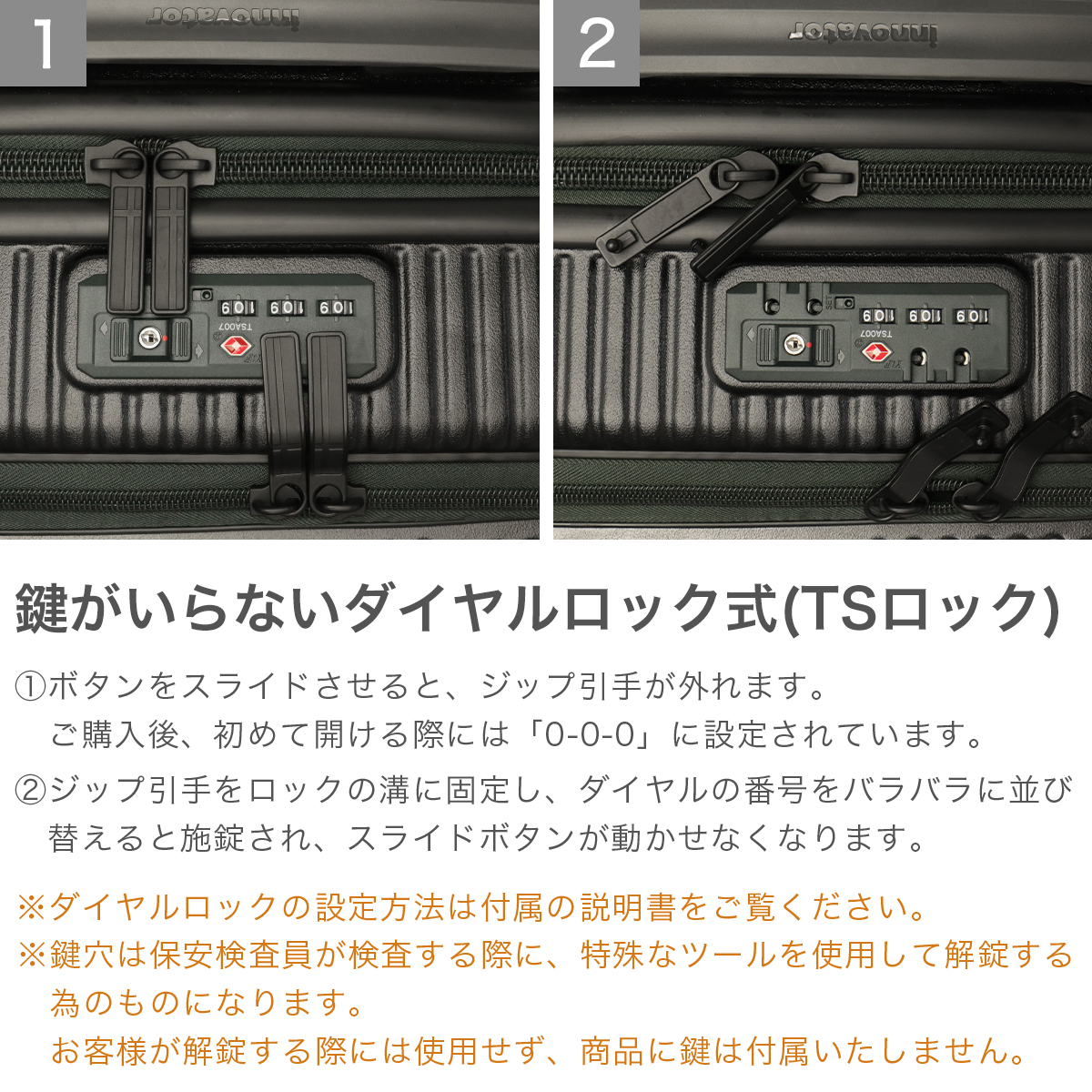 1

innovator

TSA007

2

innovator

TSA007

鍵がいらないダイヤルロック式(TSロック)

①ボタンをスライドさせると、ジップ引手が外れます。
ご購入後、初めて開ける際には「0-0-0」に設定されています。

②ジップ引手をロックの溝に固定し、ダイヤルの番号をバラバラに並び替えると施錠され、スライドボタンが動かせなくなります。

※ダイヤルロックの設定方法は付属の説明書をご覧ください。
※鍵穴は保安検査員が検査する際に、特殊なツールを使用して解錠する為のものになります。
お客様が解錠する際には使用せず、商品に鍵は付属いたしません。