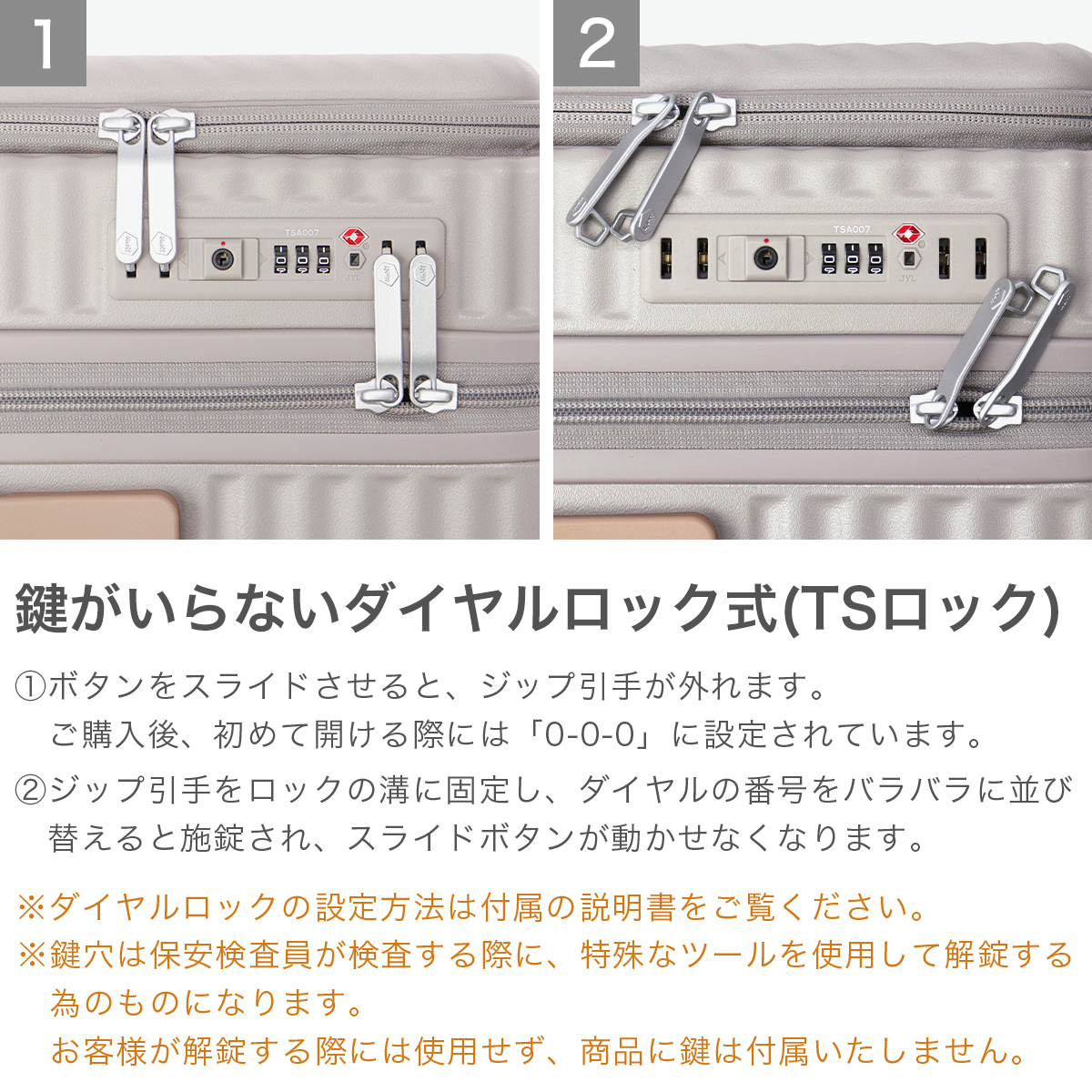 1

TSA007

JYL

2

TSA007

JYL

鍵がいらないダイヤルロック式(TSロック)

①ボタンをスライドさせると、ジップ引手が外れます。
ご購入後、初めて開ける際には「0-0-0」に設定されています。

②ジップ引手をロックの溝に固定し、ダイヤルの番号をバラバラに並び替えると施錠され、スライドボタンが動かせなくなります。

※ダイヤルロックの設定方法は付属の説明書をご覧ください。
※鍵穴は保安検査員が検査する際に、特殊なツールを使用して解錠する為のものになります。
お客様が解錠する際には使用せず、商品に鍵は付属いたしません。