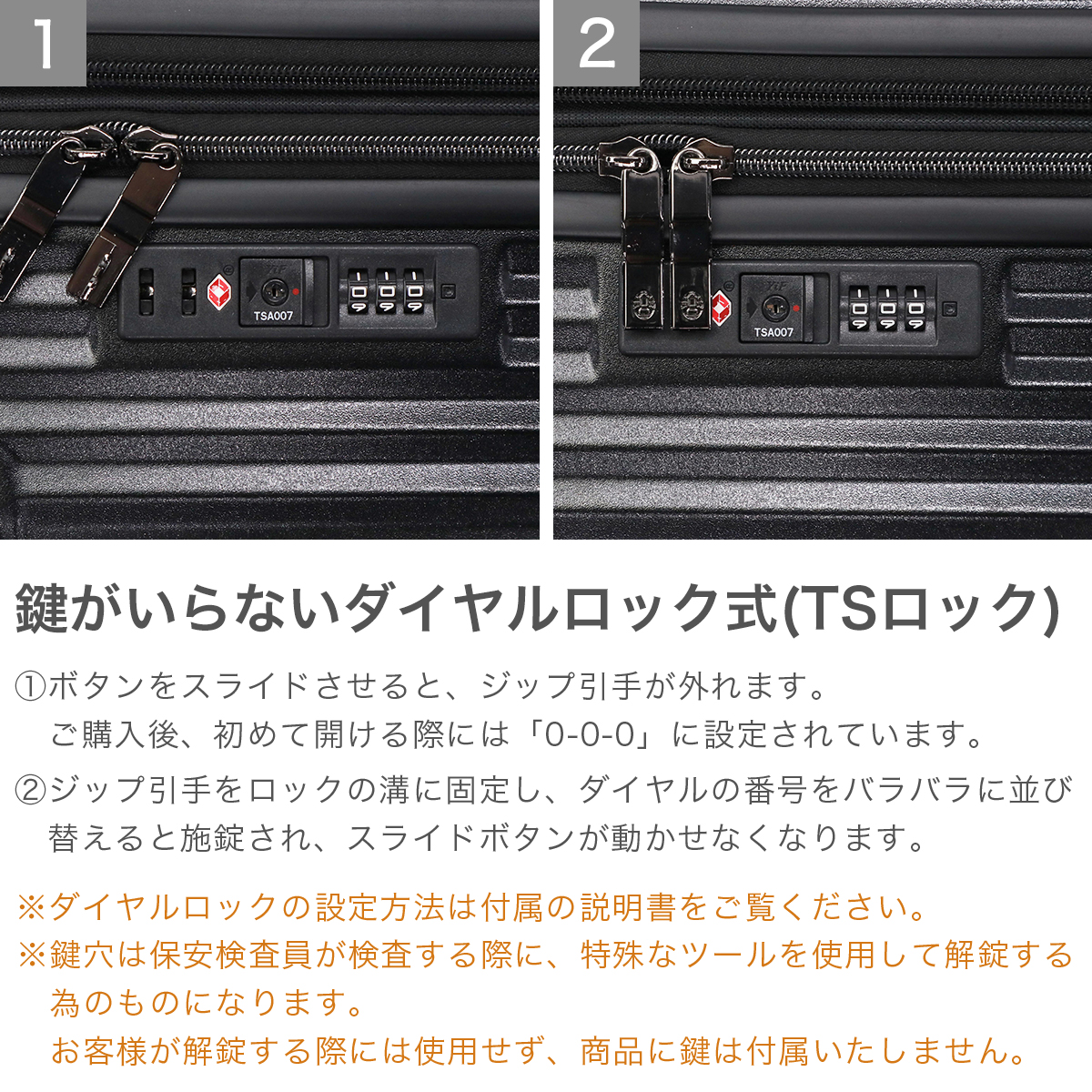 1

TSA007

2

TSA007

鍵がいらないダイヤルロック式(TSロック)

①ボタンをスライドさせると、ジップ引手が外れます。
ご購入後、初めて開ける際には「0-0-0」に設定されています。

②ジップ引手をロックの溝に固定し、ダイヤルの番号をバラバラに並び替えると施錠され、スライドボタンが動かせなくなります。

※ダイヤルロックの設定方法は付属の説明書をご覧ください。
※鍵穴は保安検査員が検査する際に、特殊なツールを使用して解錠する為のものになります。
お客様が解錠する際には使用せず、商品に鍵は付属いたしません。