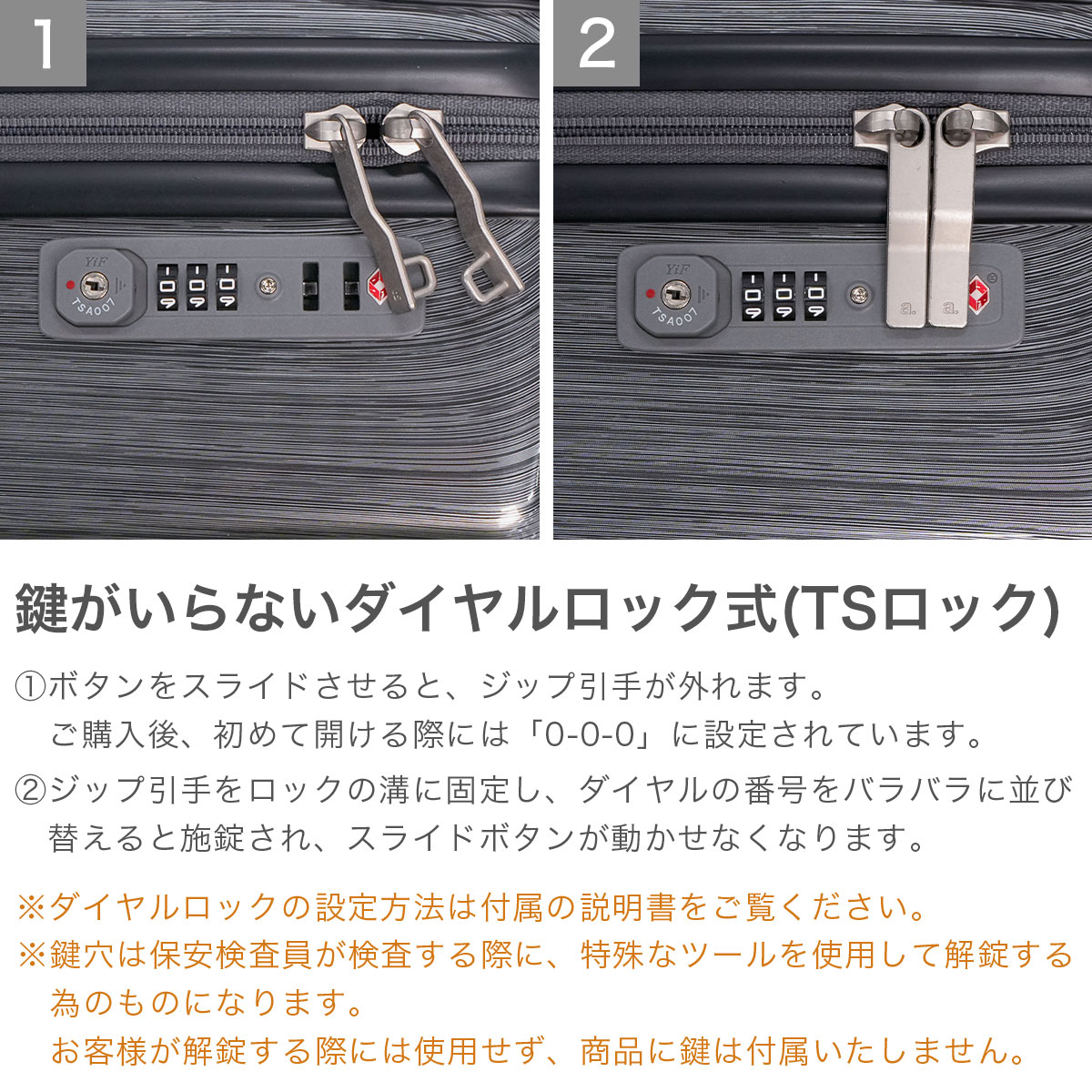 1

YiF
TSA007

2

YiF
TSA007

a.
a.

鍵がいらないダイヤルロック式(TSロック)

①ボタンをスライドさせると、ジップ引手が外れます。
ご購入後、初めて開ける際には「0-0-0」に設定されています。

②ジップ引手をロックの溝に固定し、ダイヤルの番号をバラバラに並び替えると施錠され、スライドボタンが動かせなくなります。

※ダイヤルロックの設定方法は付属の説明書をご覧ください。
※鍵穴は保安検査員が検査する際に、特殊なツールを使用して解錠する為のものになります。
お客様が解錠する際には使用せず、商品に鍵は付属いたしません。